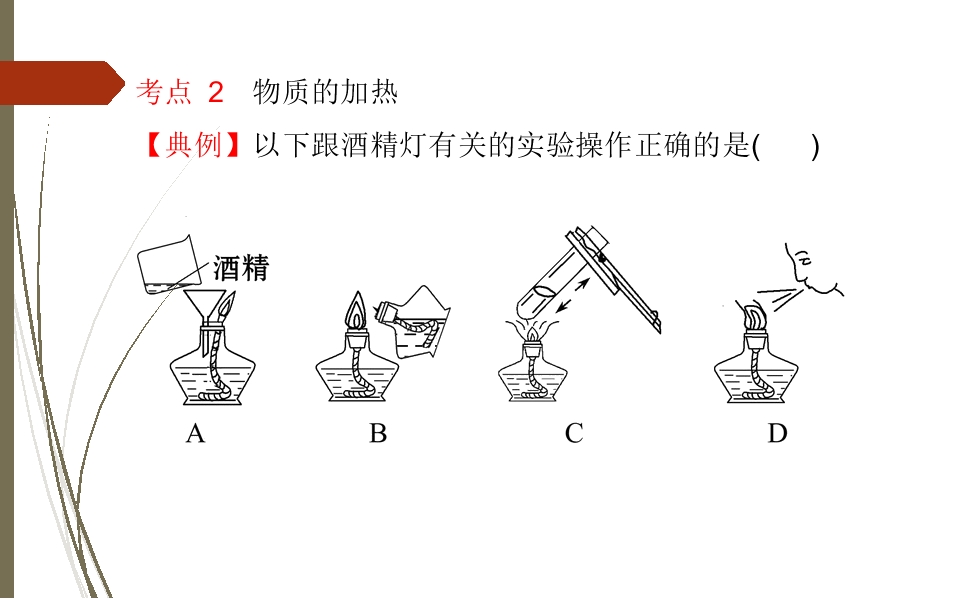 考点 2 物质的加热

【典例】以下跟酒精灯有关的实验操作正确的是(　　)

酒精

A　B　C　D