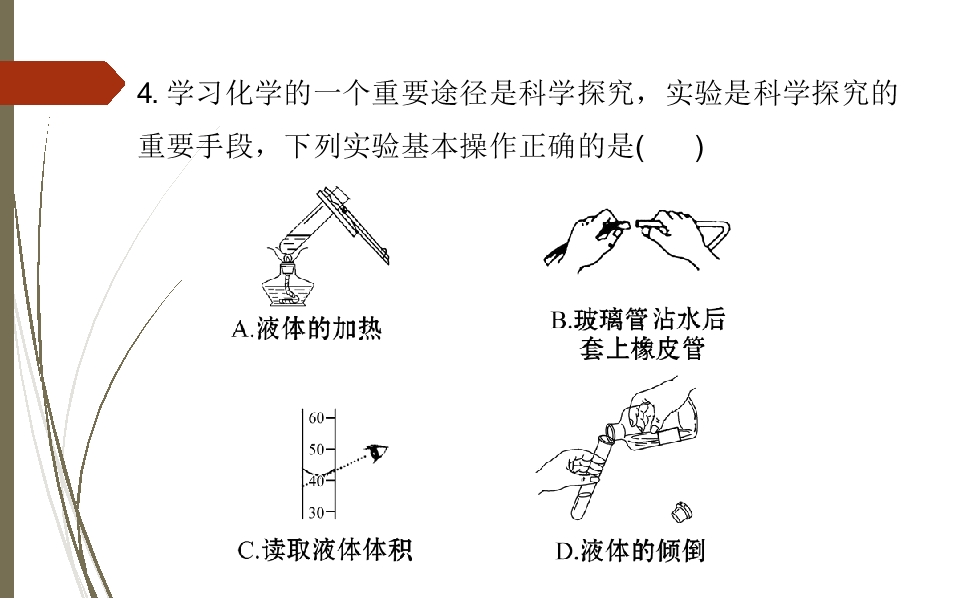 4. 学习化学的一个重要途径是科学探究，实验是科学探究的重要手段，下列实验基本操作正确的是(　　)

A.液体的加热

B.玻璃管沾水后套上橡皮管

60
50
40
30

C.读取液体体积

D.液体的倾倒