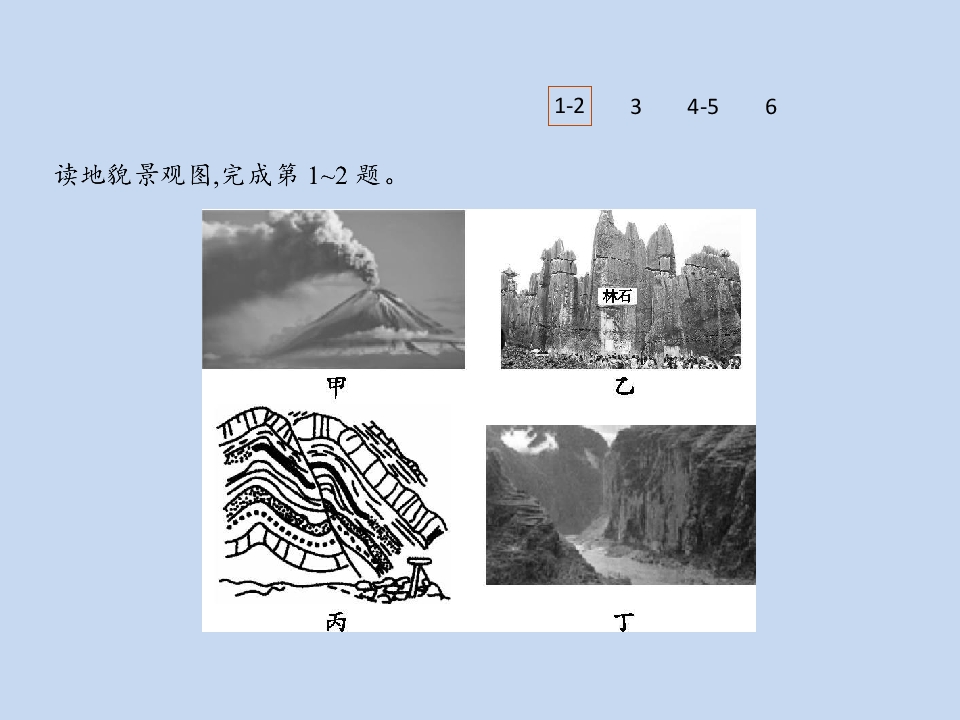 1-2 3 4-5 6

读地貌景观图,完成第 1~2 题。

甲

林石

乙

丙

丁