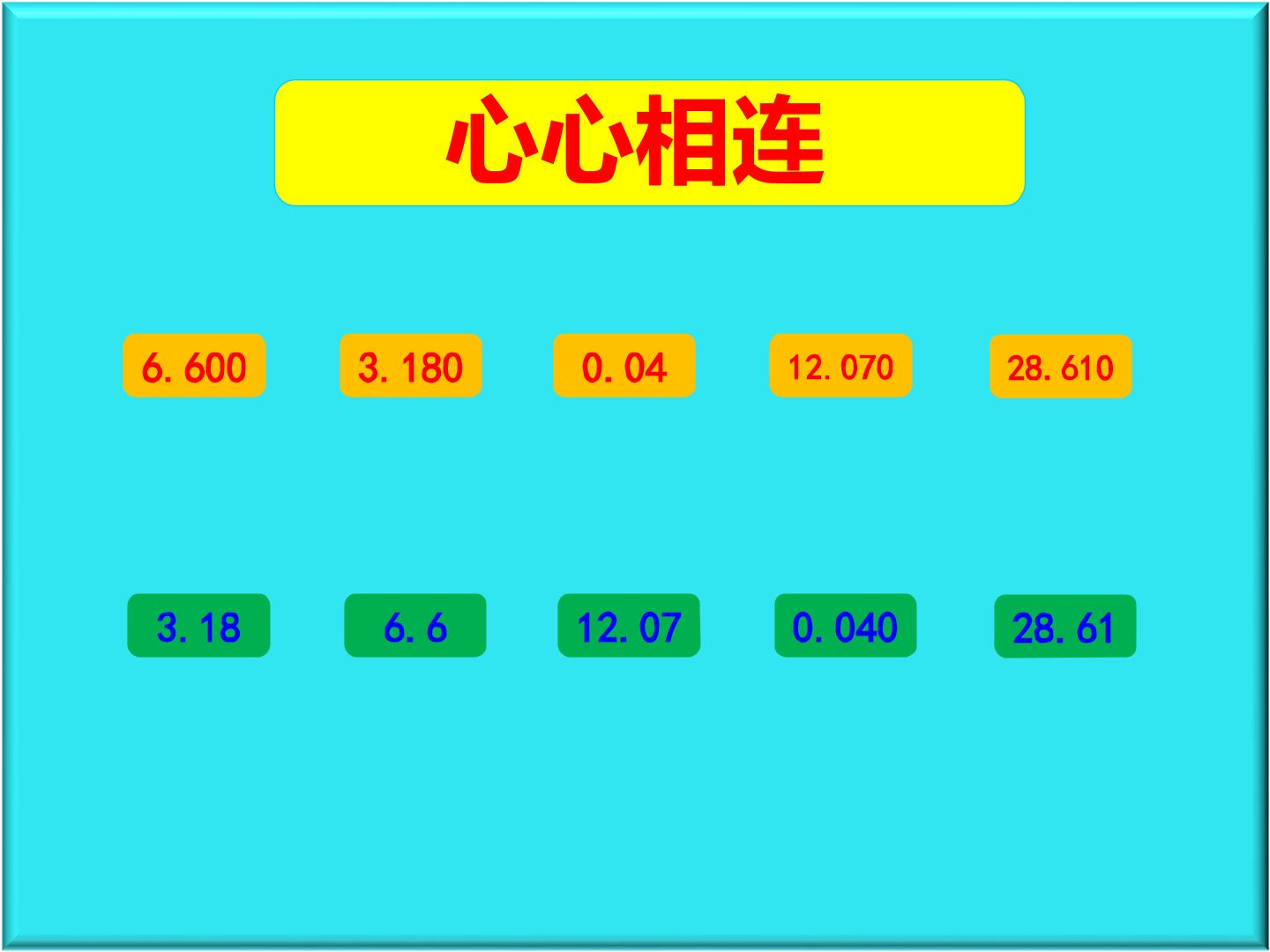 心心相连

6.600 3.180 0.04 12.070 28.610

3.18 6.6 12.07 0.040 28.61