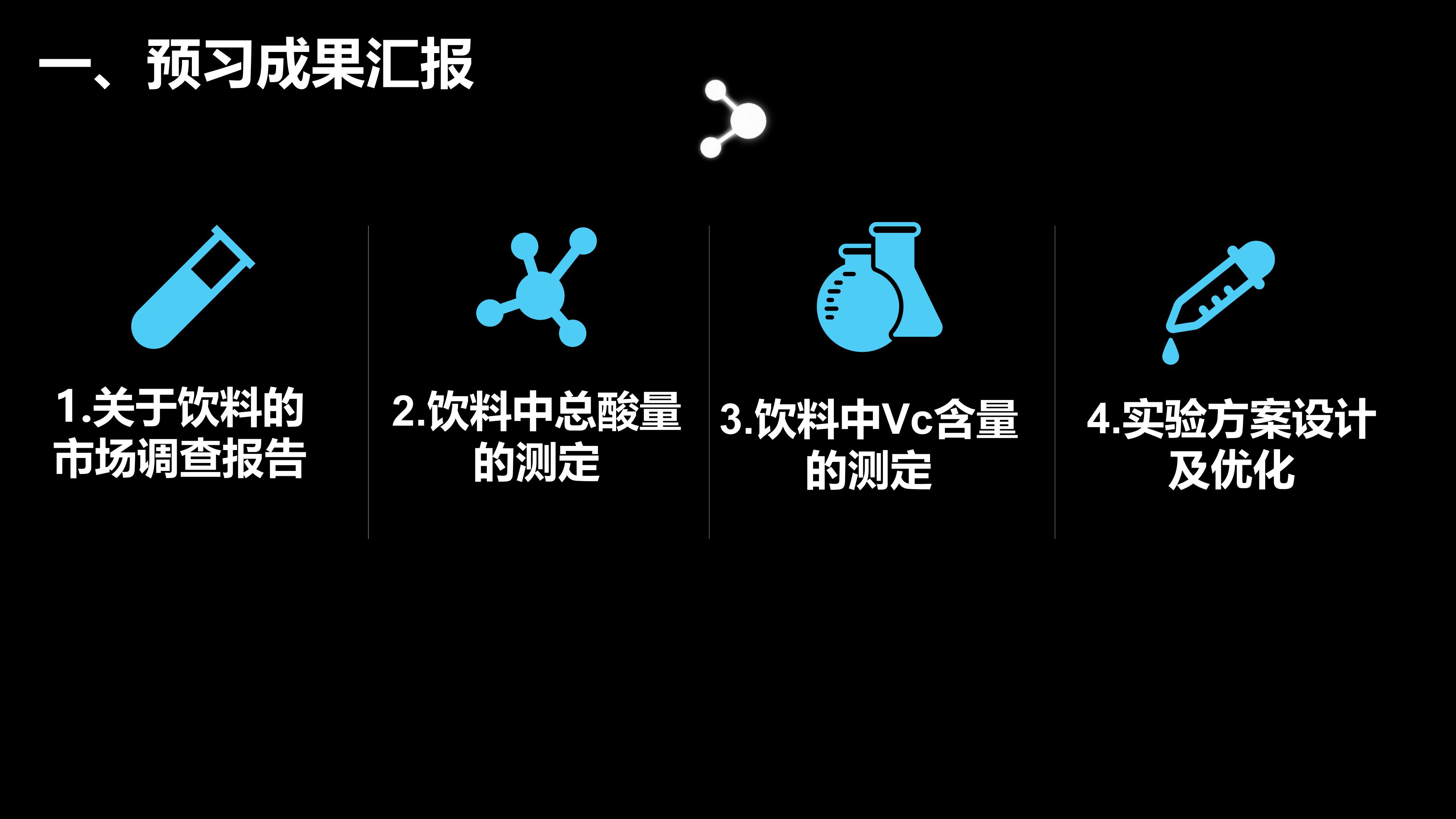 一、预习成果汇报

1.关于饮料的市场调查报告

2.饮料中总酸量的测定

3.饮料中Vc含量的测定

4.实验方案设计及优化