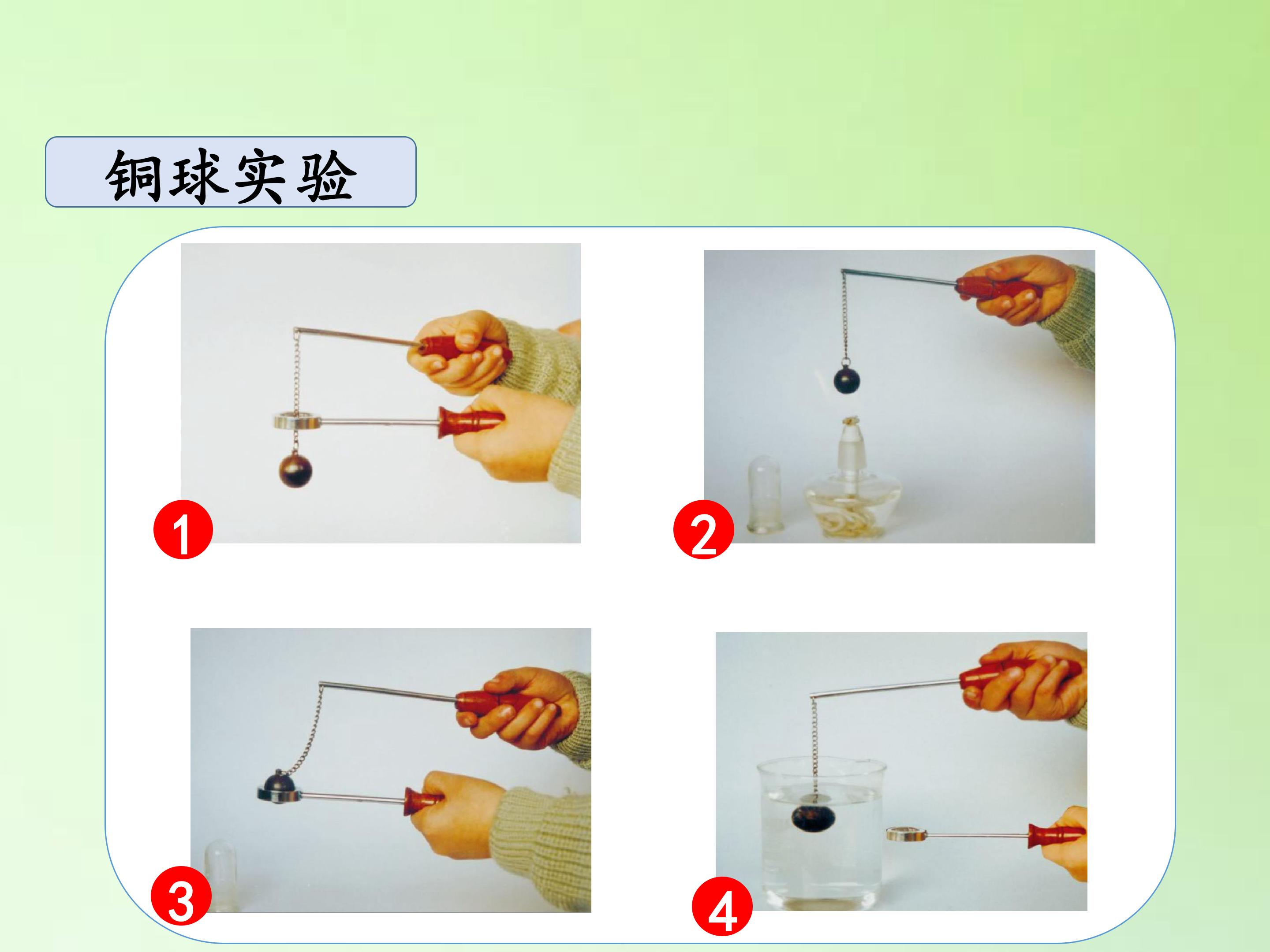 铜球实验

1

2

3

4