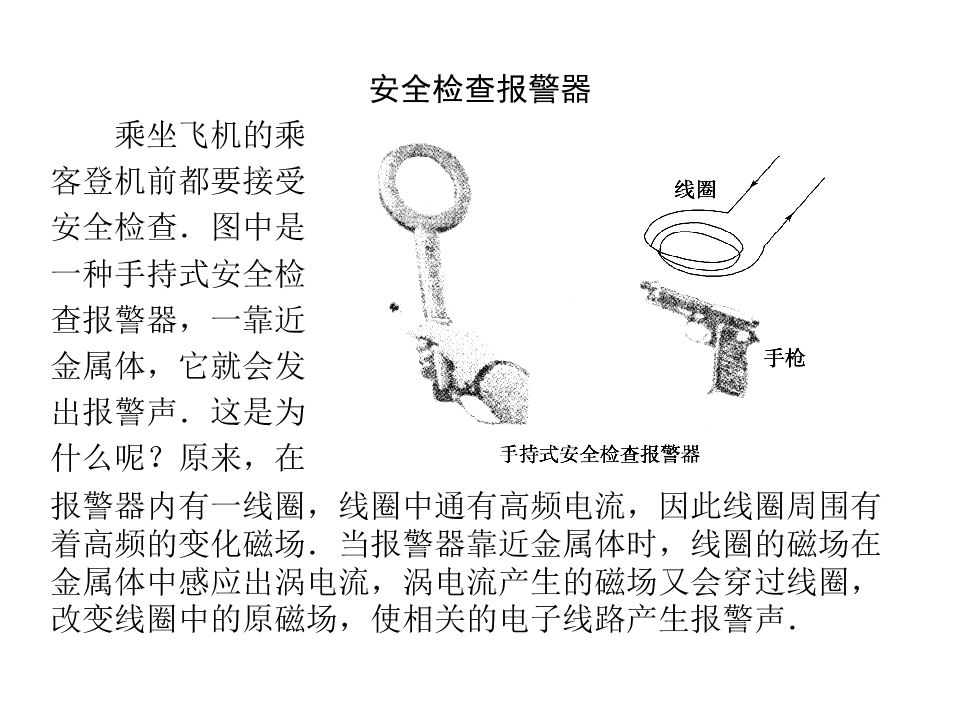 安全检查报警器

乘坐飞机的乘客登机前都要接受安全检查．图中是一种手持式安全检查报警器，一靠近金属体，它就会发出报警声．这是为什么呢？原来，在报警器内有一线圈，线圈中通有高频电流，因此线圈周围有着高频的变化磁场．当报警器靠近金属体时，线圈的磁场在金属体中感应出涡电流，涡电流产生的磁场又会穿过线圈，改变线圈中的原磁场，使相关的电子线路产生报警声．

线圈

手枪

手持式安全检查报警器