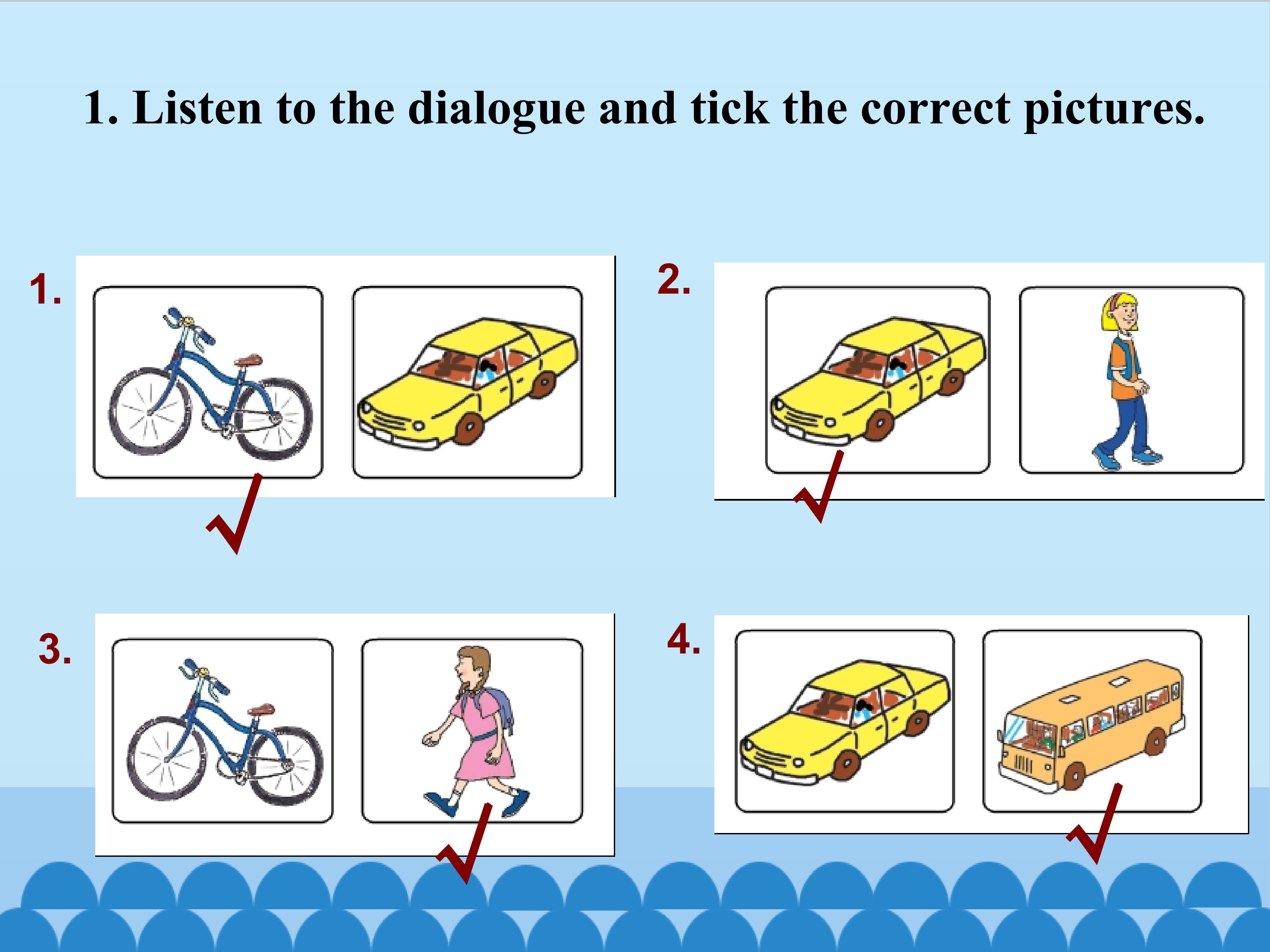 1. Listen to the dialogue and tick the correct pictures.

1. √

2. √

3. √

4. √