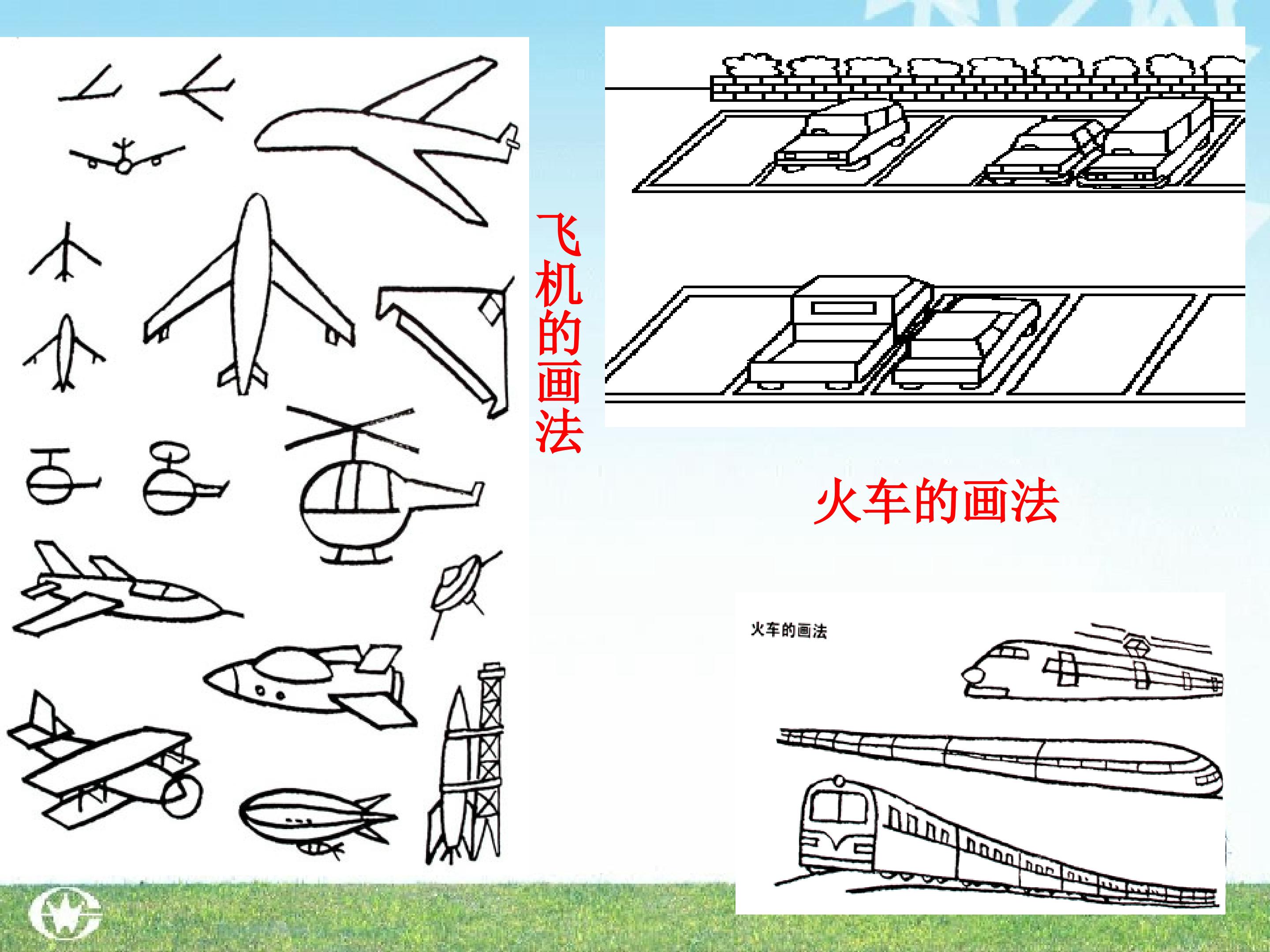 飞机的画法

火车的画法

火车的画法