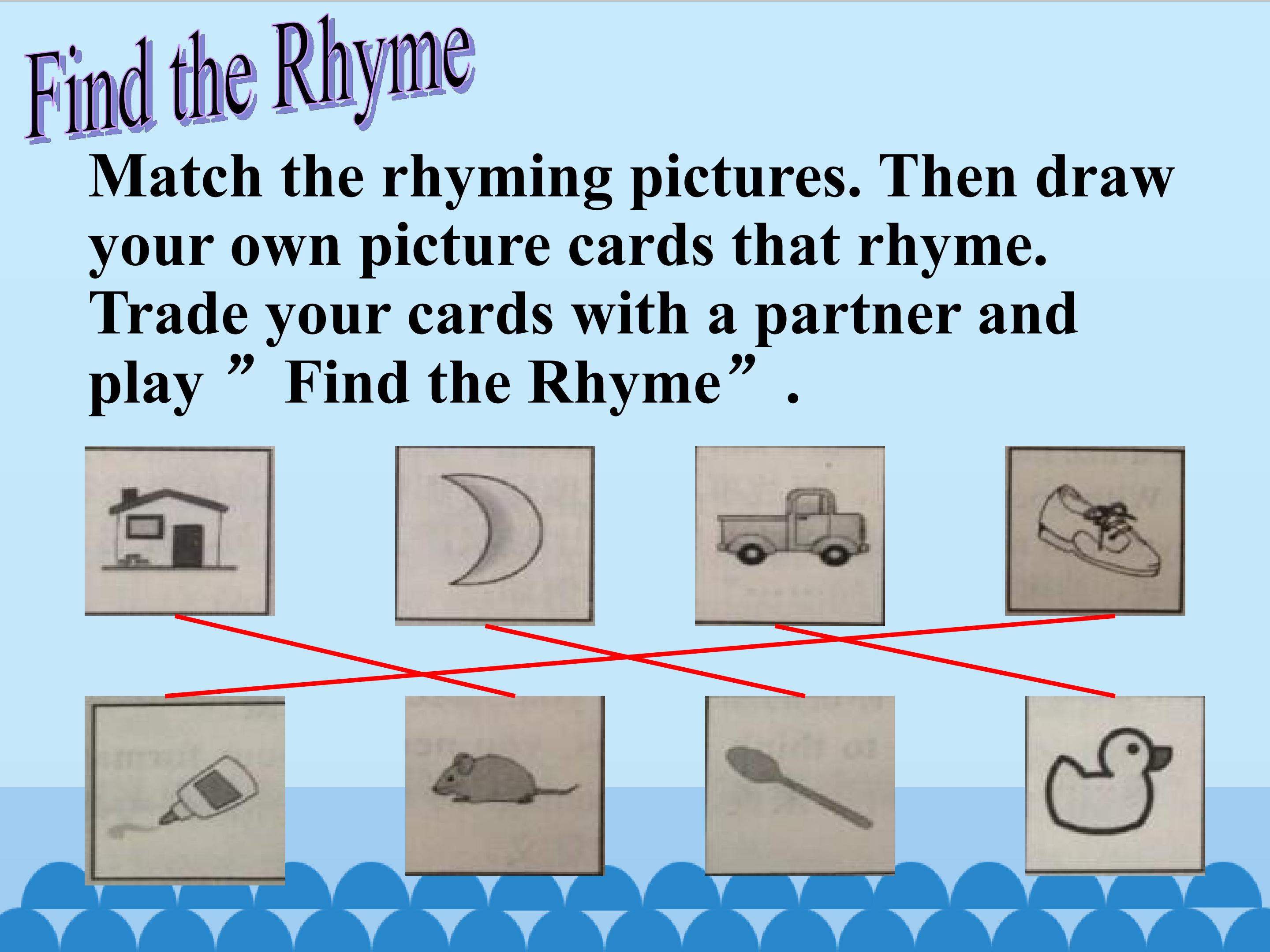 Find the Rhyme

Match the rhyming pictures. Then draw your own picture cards that rhyme. Trade your cards with a partner and play ” Find the Rhyme” .