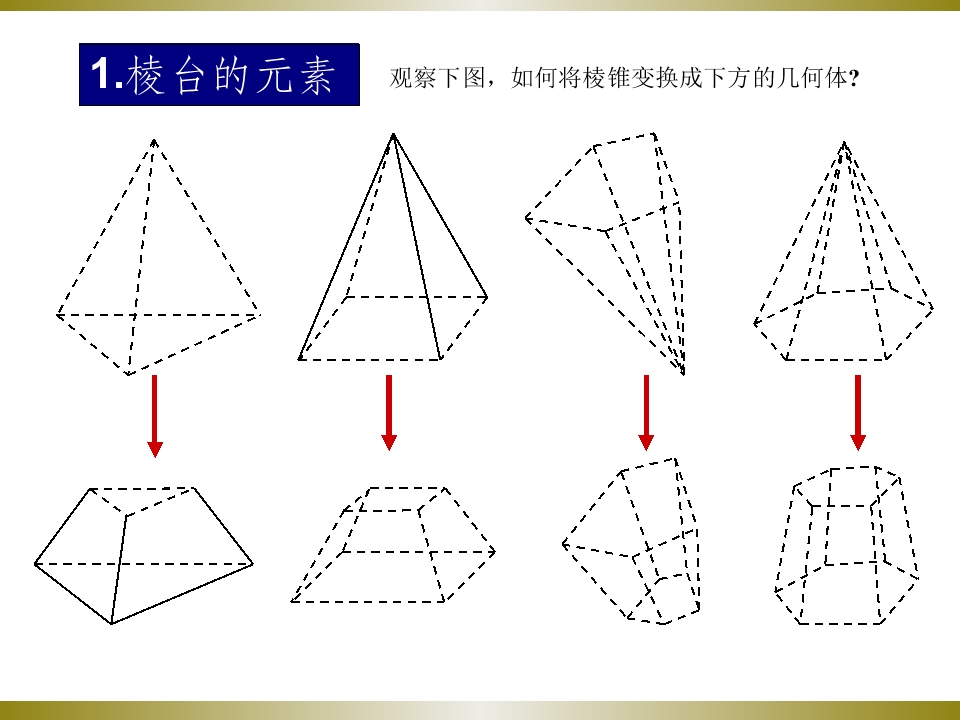 1.棱台的元素

观察下图，如何将棱锥变换成下方的几何体?