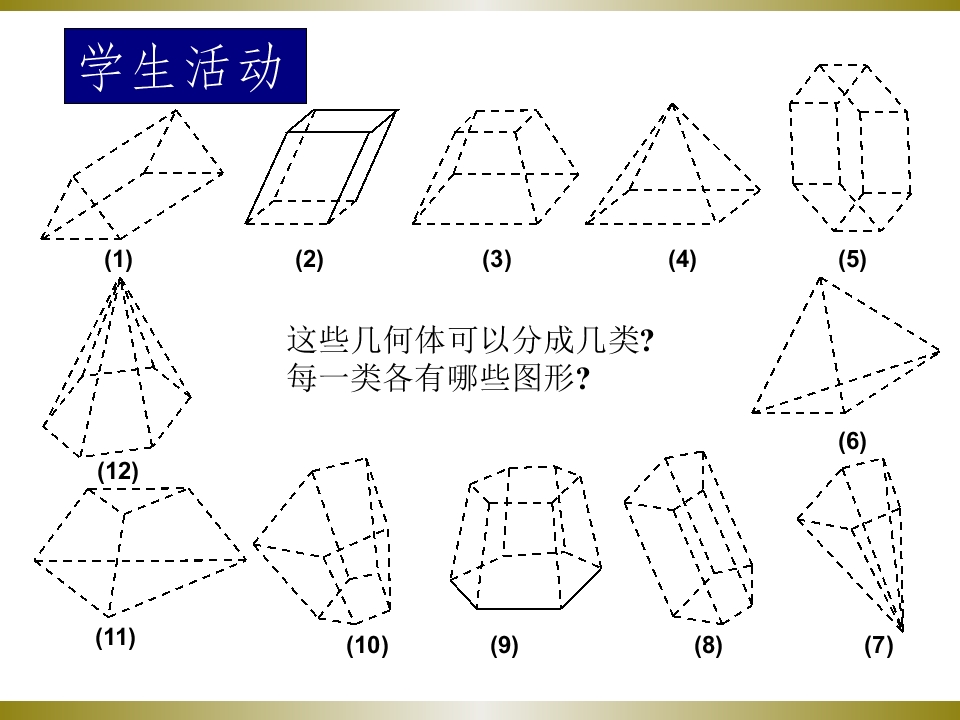 学生活动

(1)

(2)

(3)

(4)

(5)

这些几何体可以分成几类?
每一类各有哪些图形?

(12)

(6)

(11)

(10)

(9)

(8)

(7)