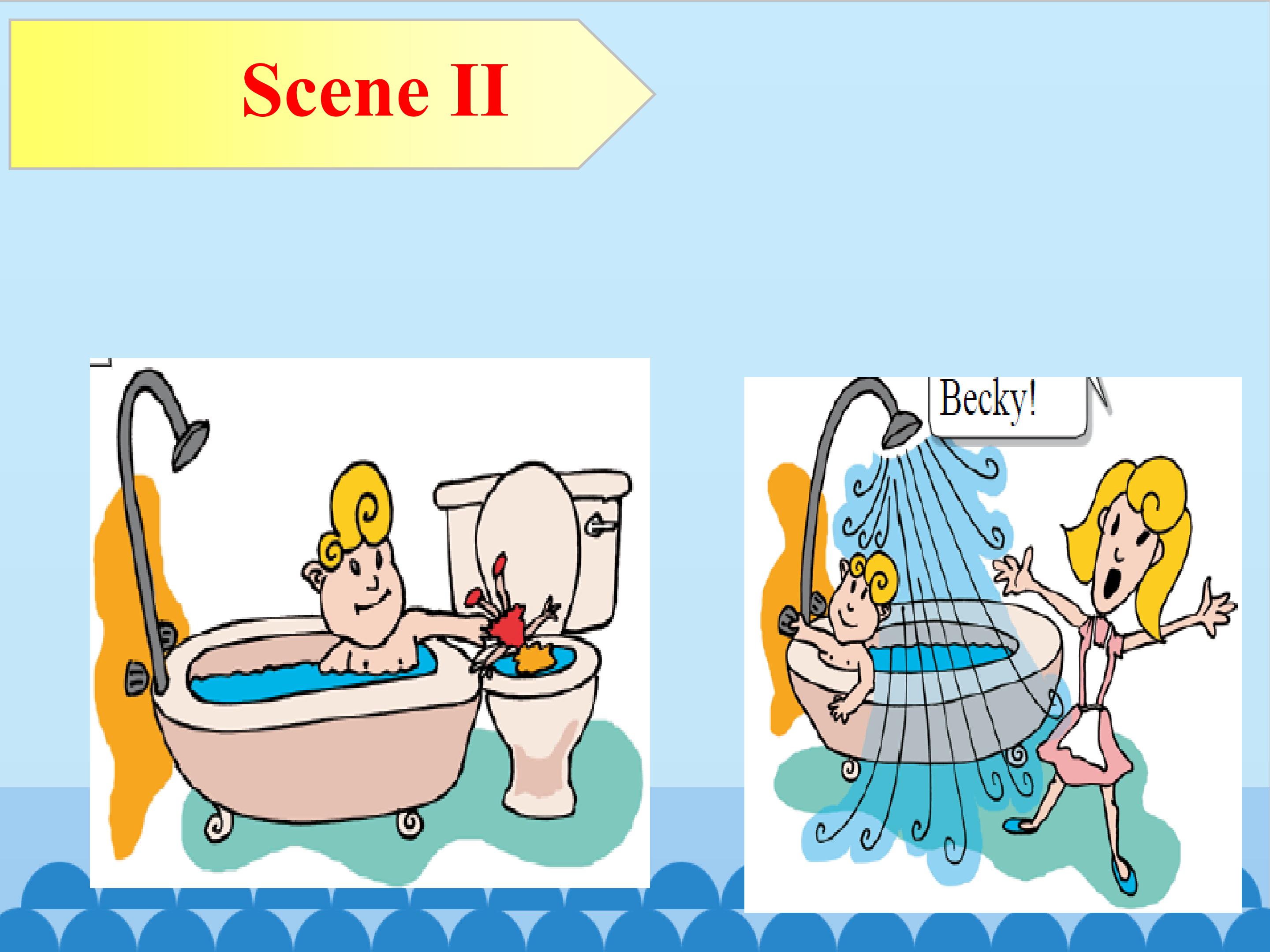 Scene II

Becky!