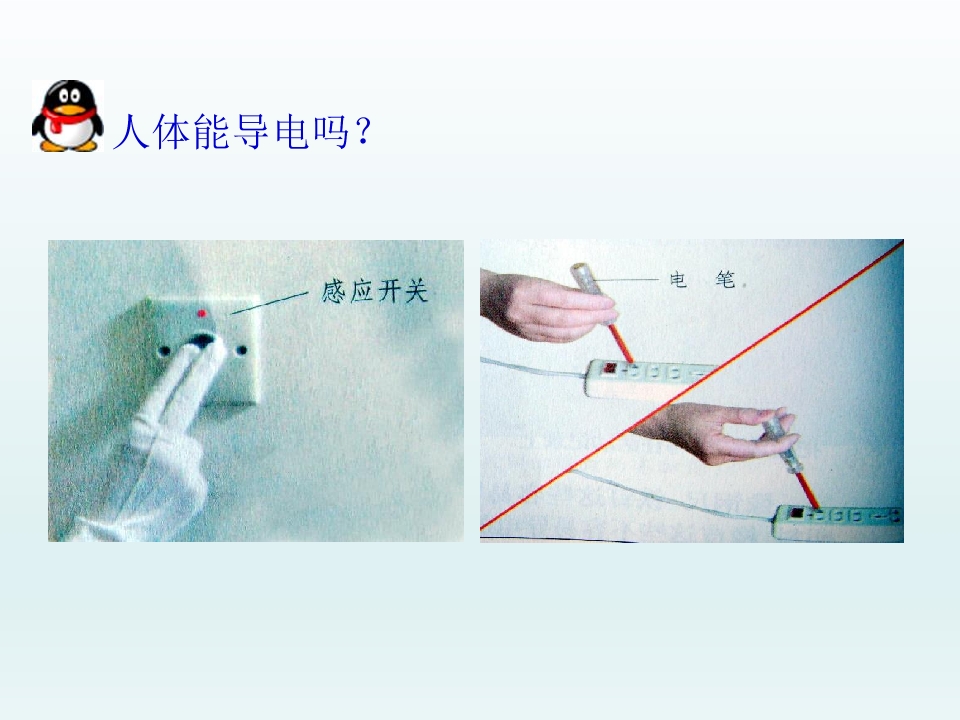 人体能导电吗？

感应开关

电　笔