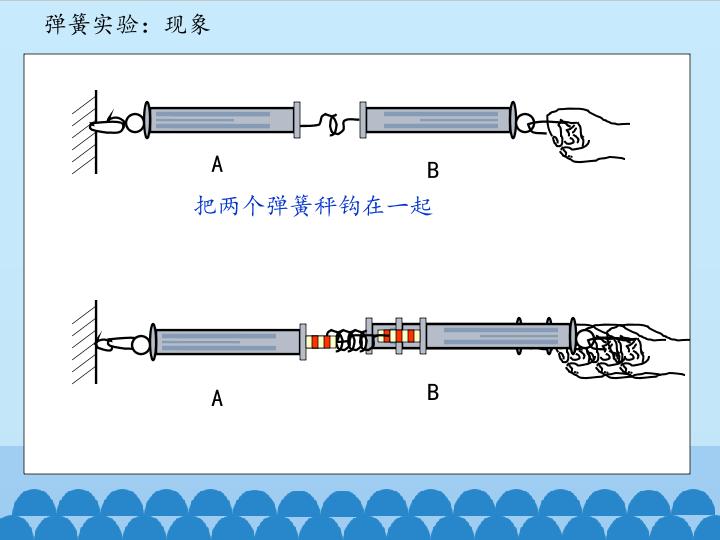 弹簧实验：现象

A

B

把两个弹簧秤钩在一起

A

B