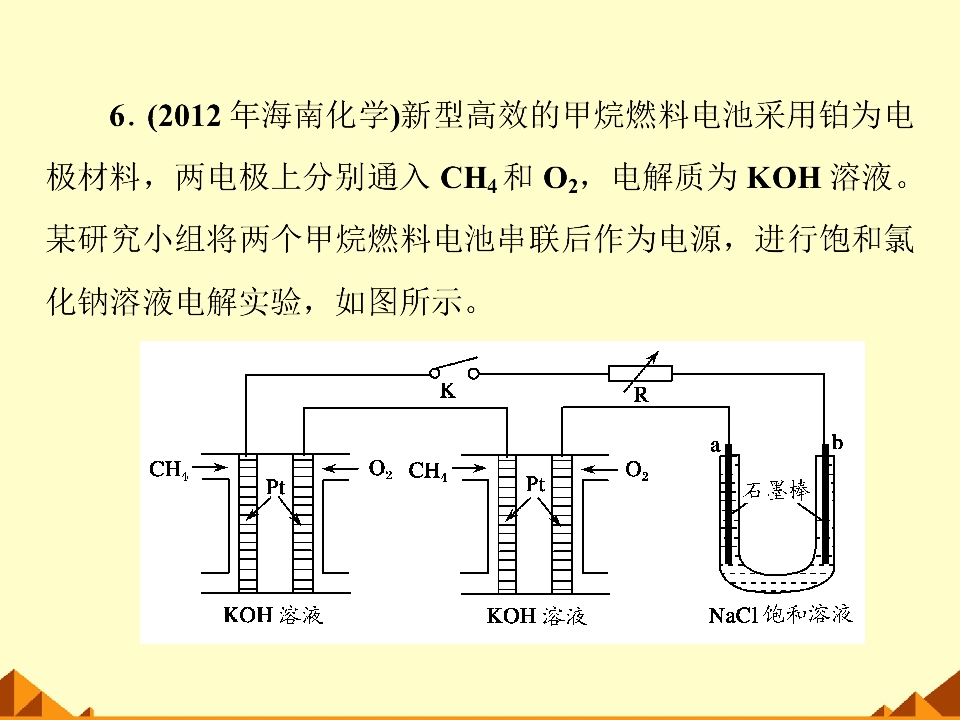 6. (2012 年海南化学)新型高效的甲烷燃料电池采用铂为电极材料，两电极上分别通入 $CH_4$ 和 $O_2$，电解质为 KOH 溶液。某研究小组将两个甲烷燃料电池串联后作为电源，进行饱和氯化钠溶液电解实验，如图所示。

K

R

$CH_4$

Pt

$O_2$

$CH_4$

Pt

$O_2$

a

b

石墨棒

KOH 溶液

KOH 溶液

NaCl 饱和溶液