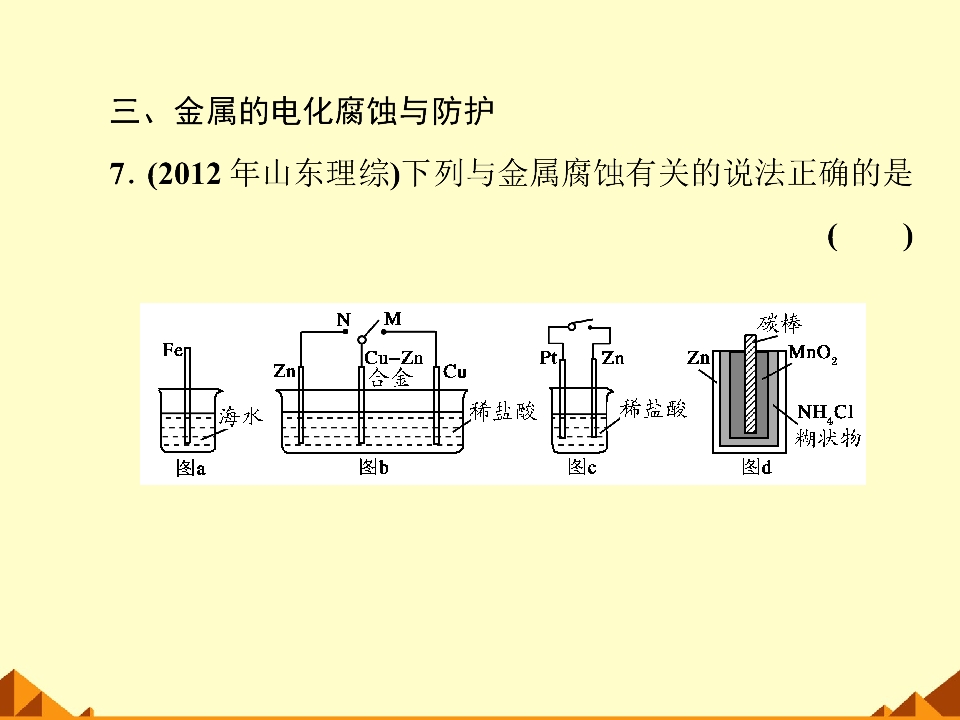 三、金属的电化腐蚀与防护

7. (2012 年山东理综)下列与金属腐蚀有关的说法正确的是

( )

Fe

海水

图a

N M

Zn

Cu–Zn 合金

Cu

稀盐酸

图b

Pt Zn

稀盐酸

图c

碳棒

Zn

$MnO_2$

$NH_4Cl$ 糊状物

图d