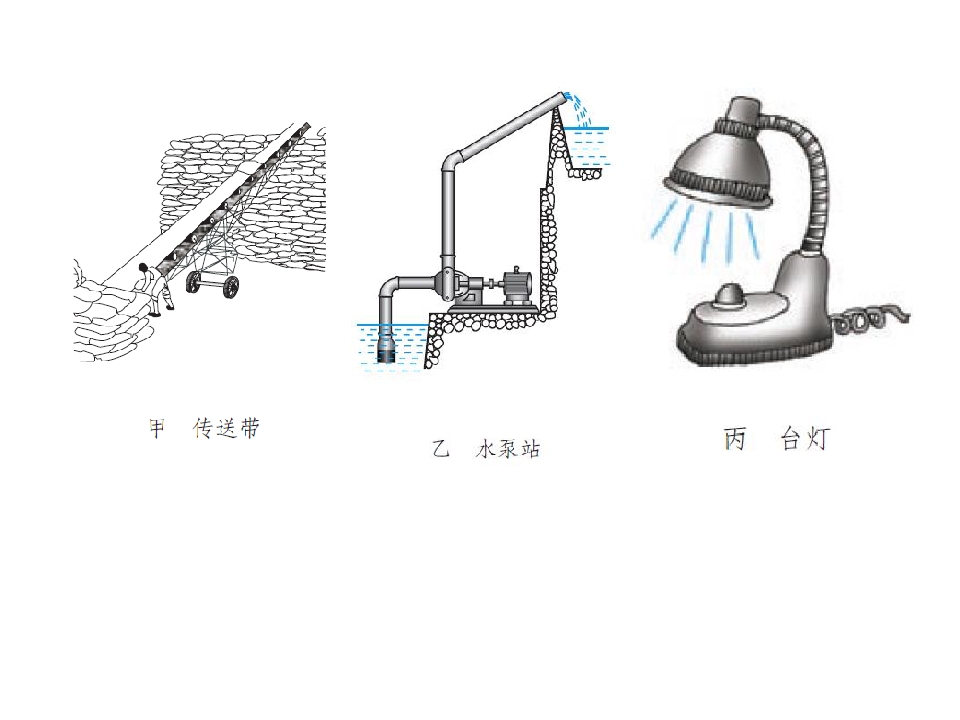 甲　传送带

乙　水泵站

丙　台灯