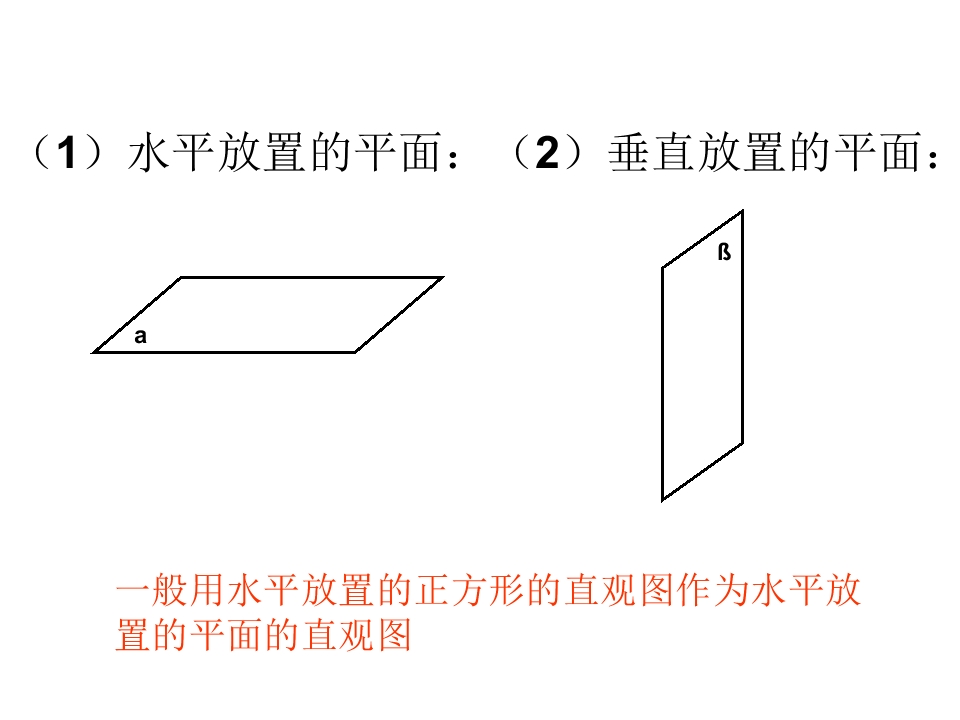 （1）水平放置的平面：（2）垂直放置的平面：

a

ß

一般用水平放置的正方形的直观图作为水平放置的平面的直观图