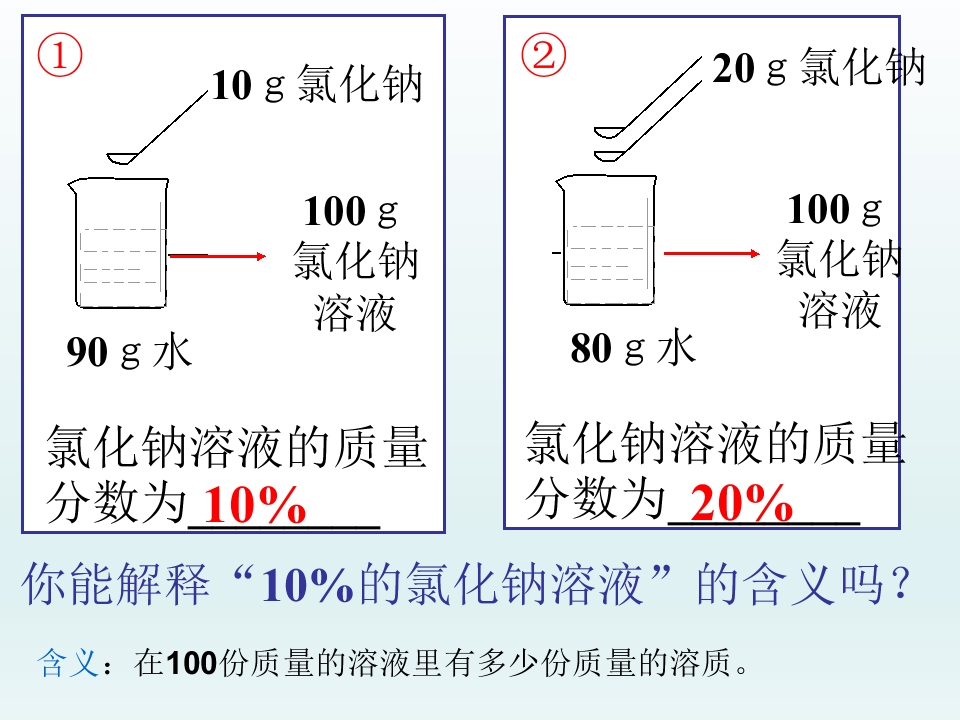 ①

10 g 氯化钠

100 g 氯化钠溶液

90 g 水

氯化钠溶液的质量分数为 10%

②

20 g 氯化钠

100 g 氯化钠溶液

80 g 水

氯化钠溶液的质量分数为 20%

你能解释“10%的氯化钠溶液”的含义吗？

含义：在100份质量的溶液里有多少份质量的溶质。