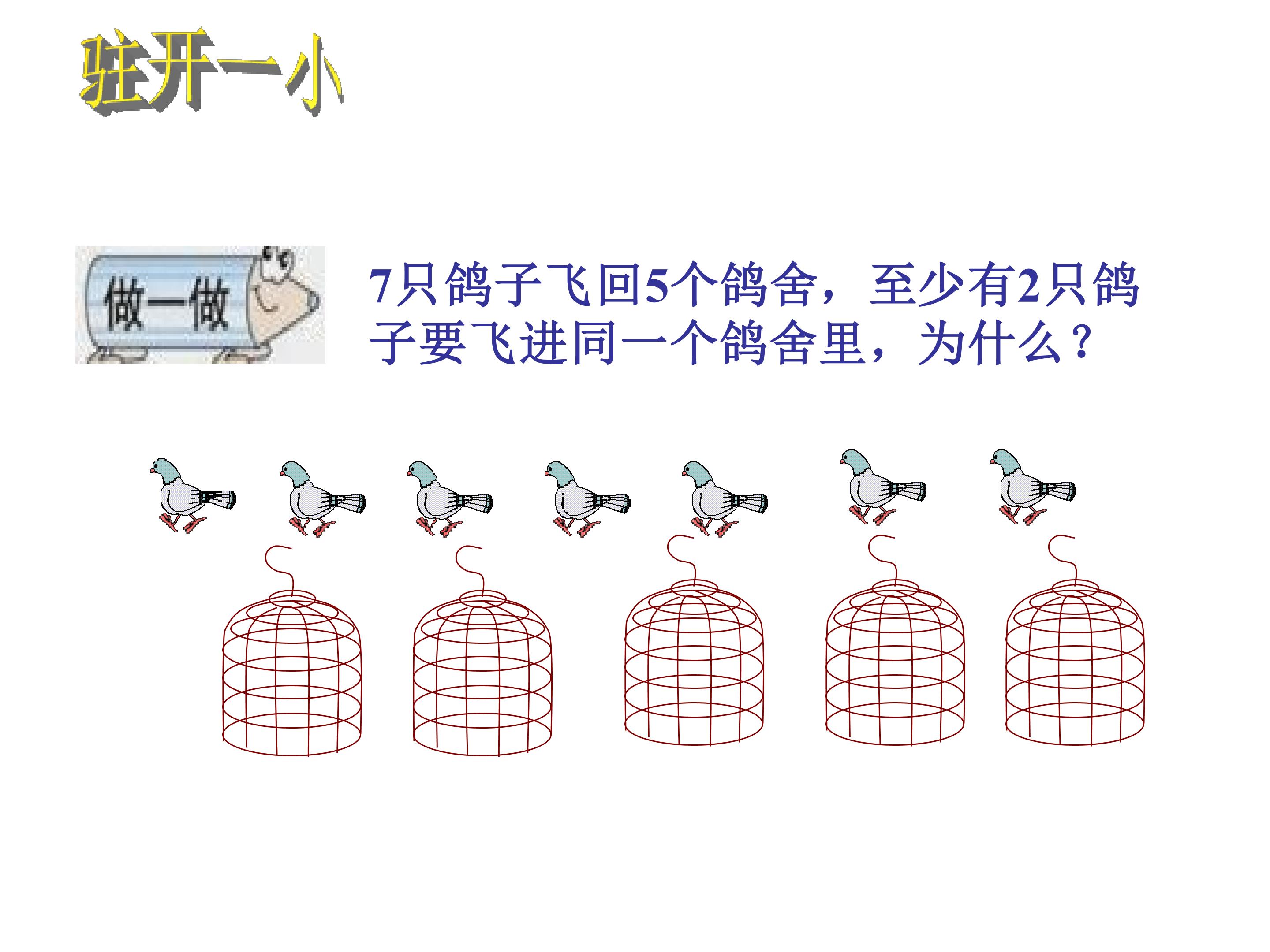 驻开一小

做一做

7只鸽子飞回5个鸽舍，至少有2只鸽子要飞进同一个鸽舍里，为什么？