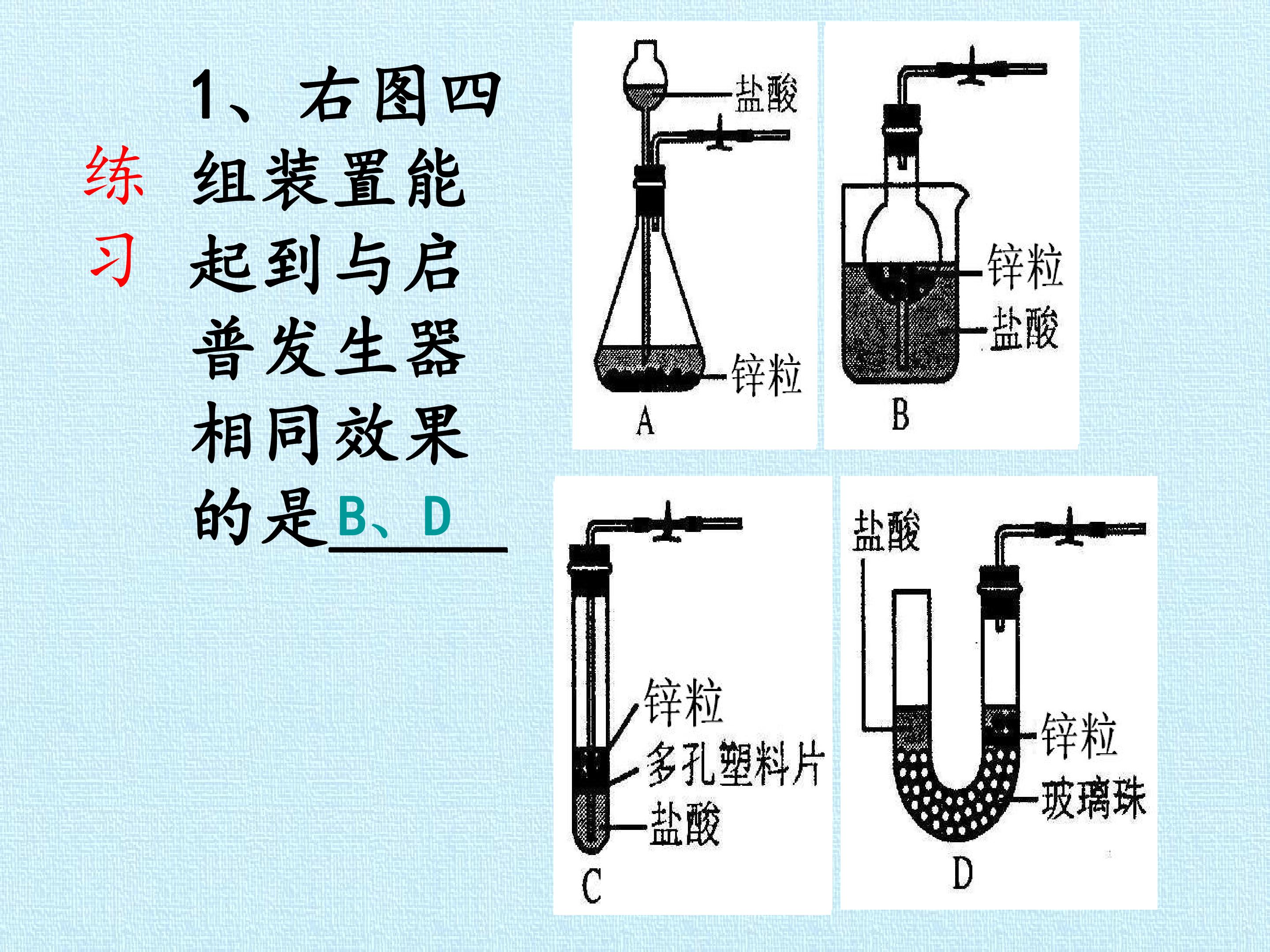 练习

1、右图四组装置能起到与启普发生器相同效果的是B、D

盐酸
锌粒
A

锌粒
盐酸
B

锌粒
多孔塑料片
盐酸
C

盐酸
锌粒
玻璃珠
D