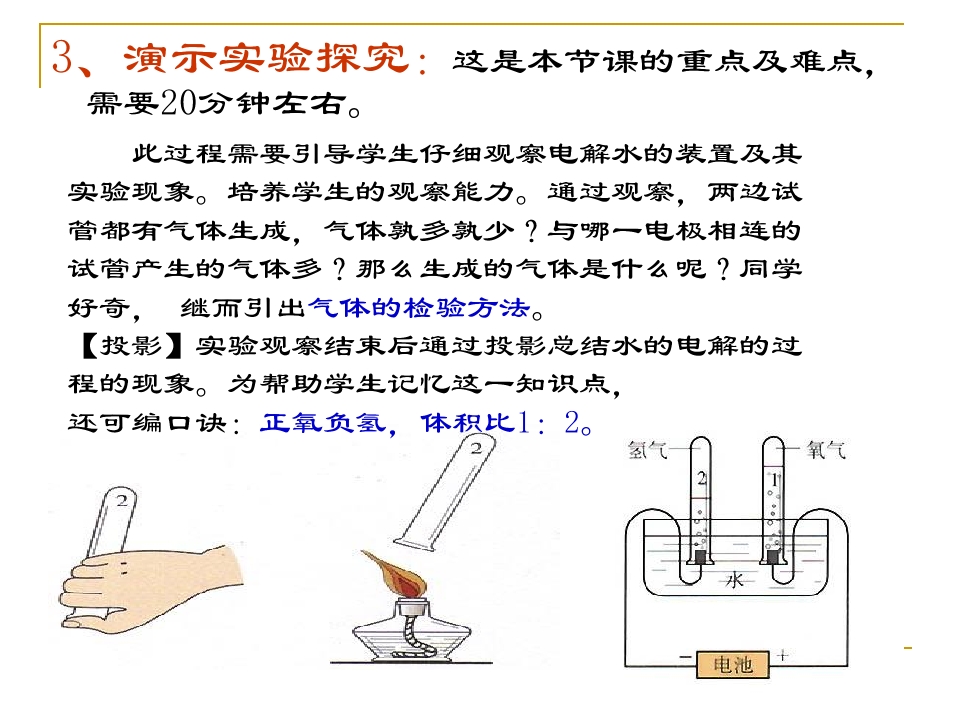 3、演示实验探究：这是本节课的重点及难点，需要20分钟左右。

此过程需要引导学生仔细观察电解水的装置及其实验现象。培养学生的观察能力。通过观察，两边试管都有气体生成，气体孰多孰少？与哪一电极相连的试管产生的气体多？那么生成的气体是什么呢？同学好奇，继而引出气体的检验方法。

【投影】实验观察结束后通过投影总结水的电解的过程的现象。为帮助学生记忆这一知识点，还可编口诀：正氧负氢，体积比1：2。

2

2

氢气

氧气

2

1

水

−

电池

+