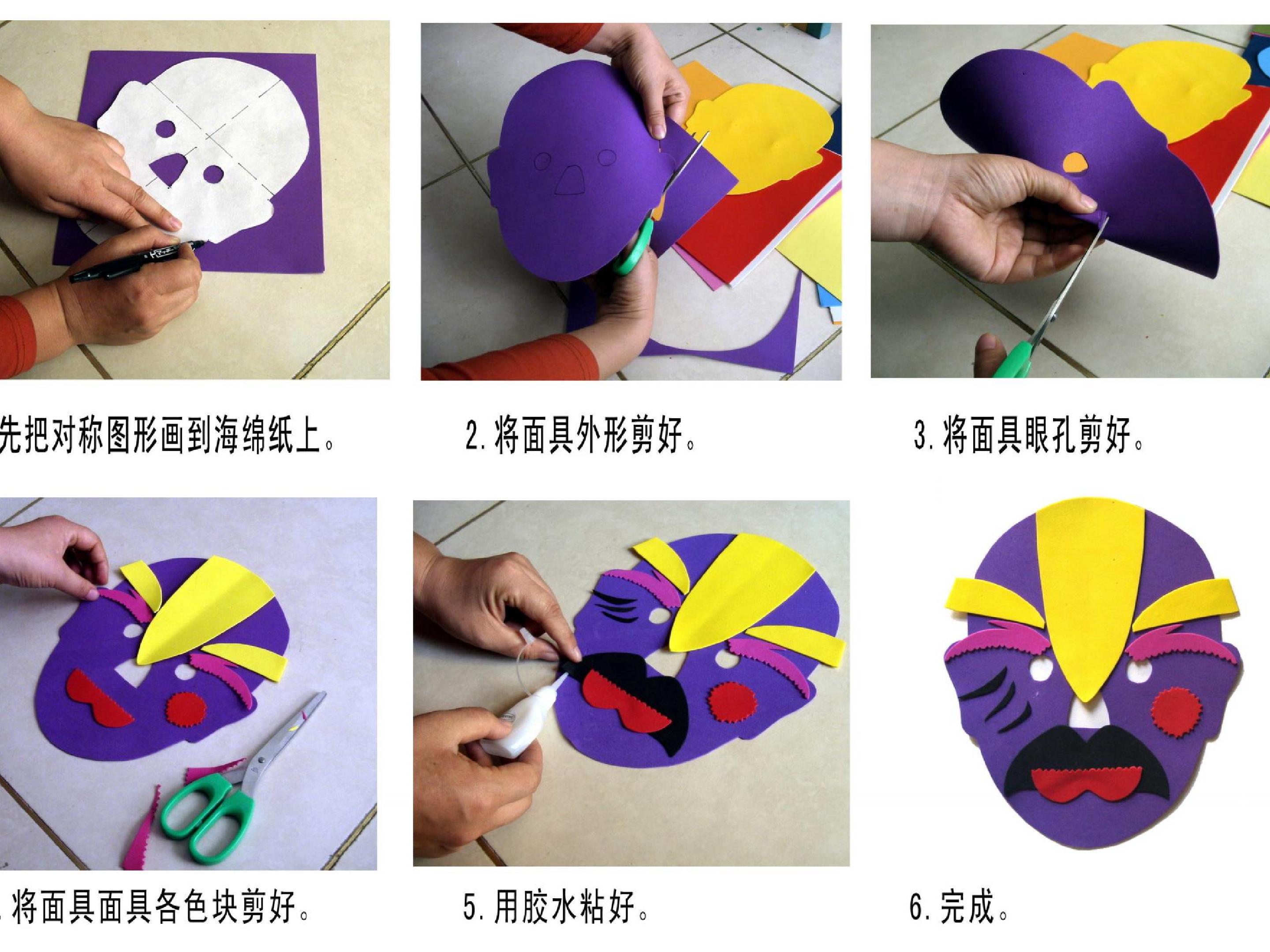 先把对称图形画到海绵纸上。

2. 将面具外形剪好。

3. 将面具眼孔剪好。

. 将面具面具各色块剪好。

5. 用胶水粘好。

6. 完成。