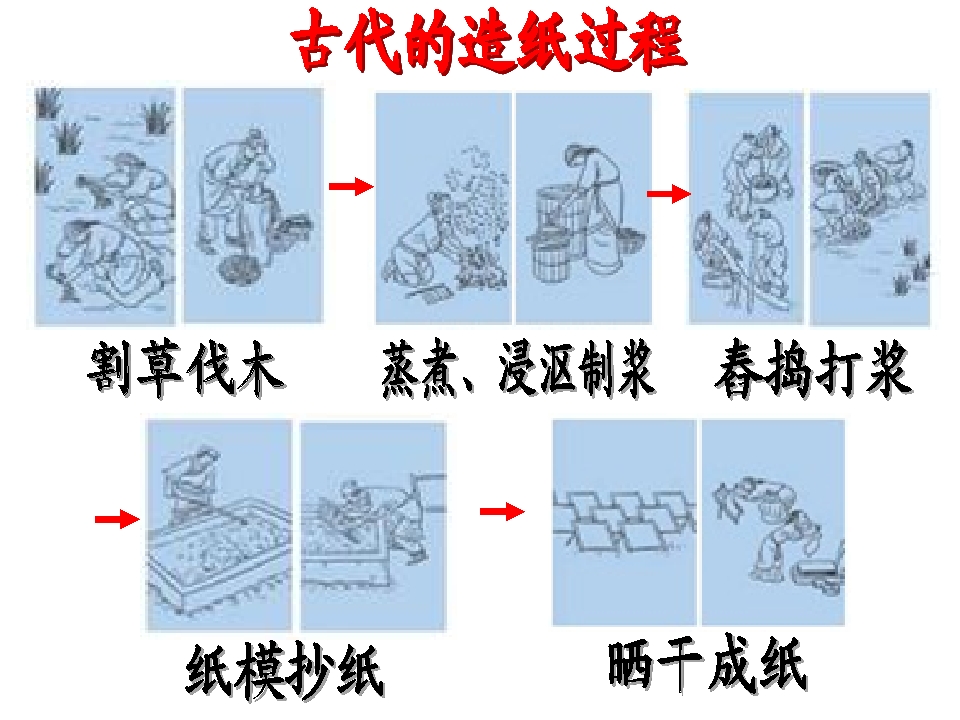 古代的造纸过程

割草伐木

蒸煮、浸沤制浆

舂捣打浆

纸模抄纸

晒干成纸