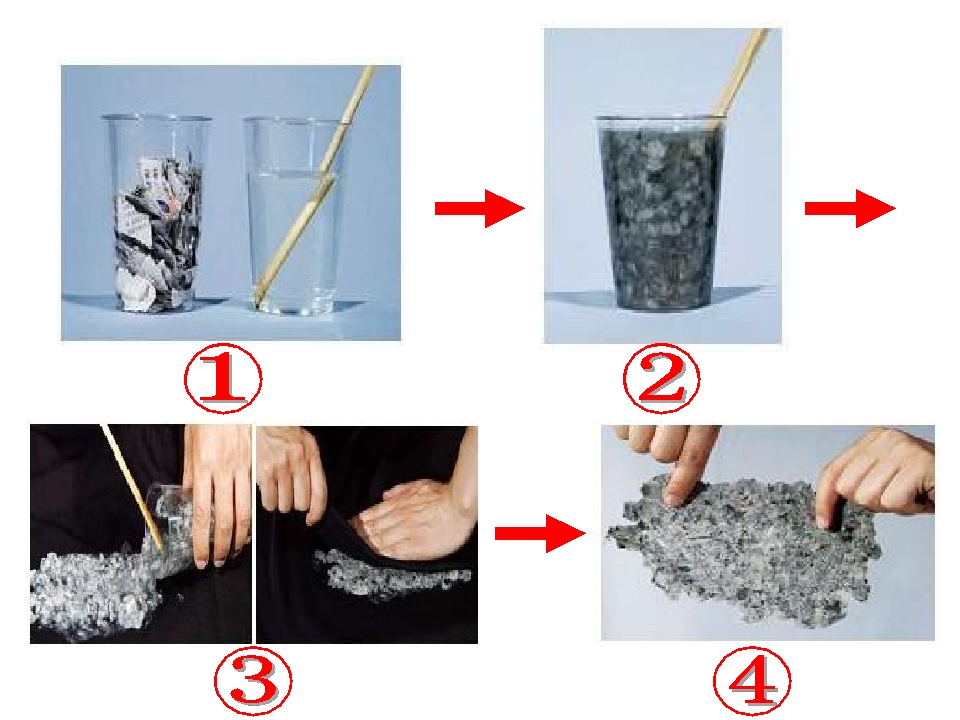 ①

②

③

④