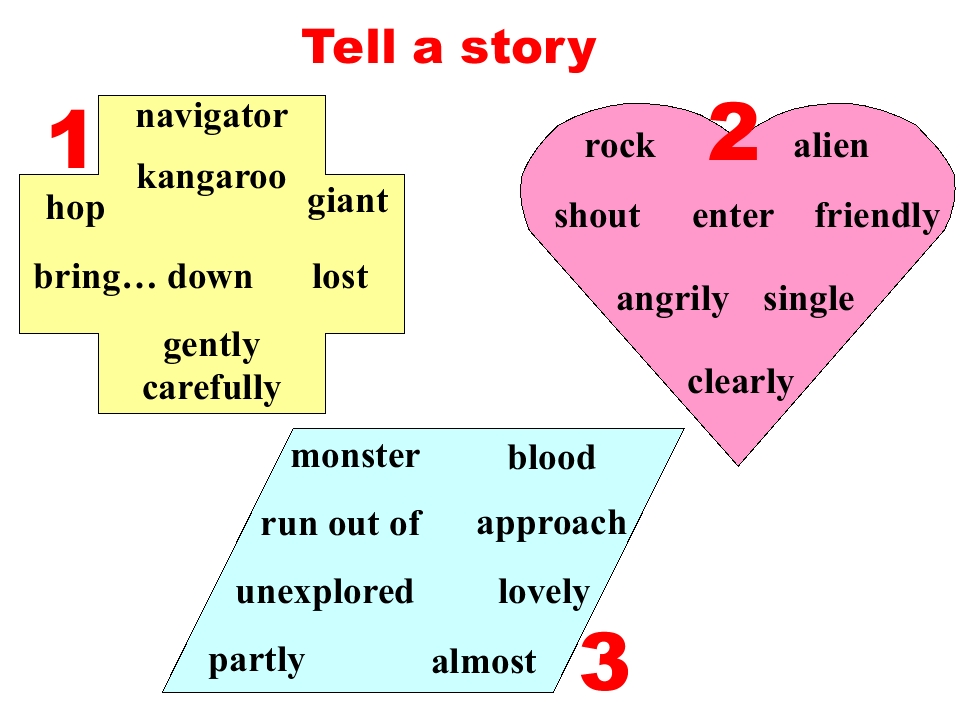 Tell a story

1

navigator

kangaroo

hop

giant

bring… down

lost

gently

carefully

2

rock

alien

shout

enter

friendly

angrily

single

clearly

monster

blood

run out of

approach

unexplored

lovely

partly

almost

3