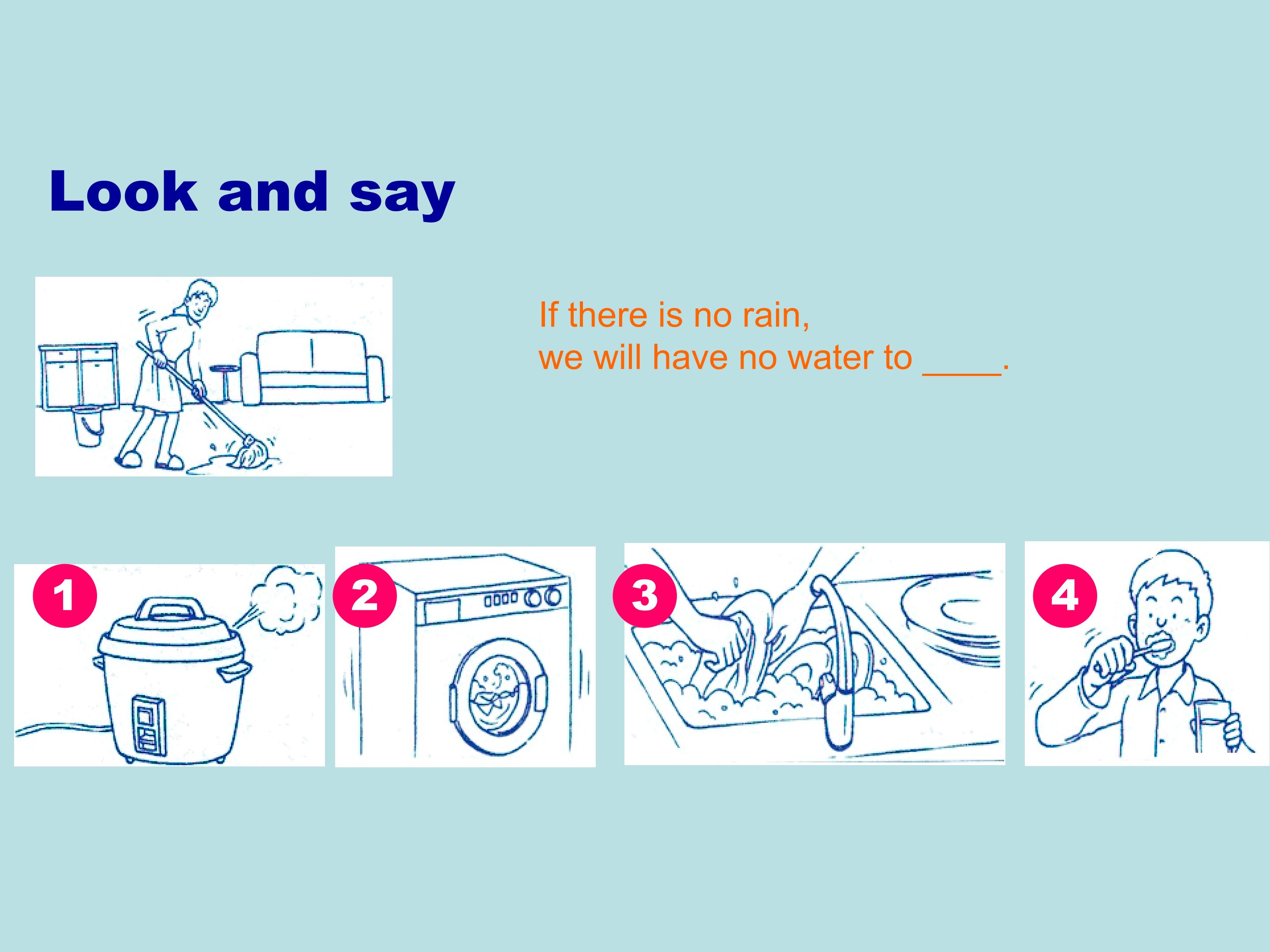 Look and say

If there is no rain,
we will have no water to ____.

1

2

3

4