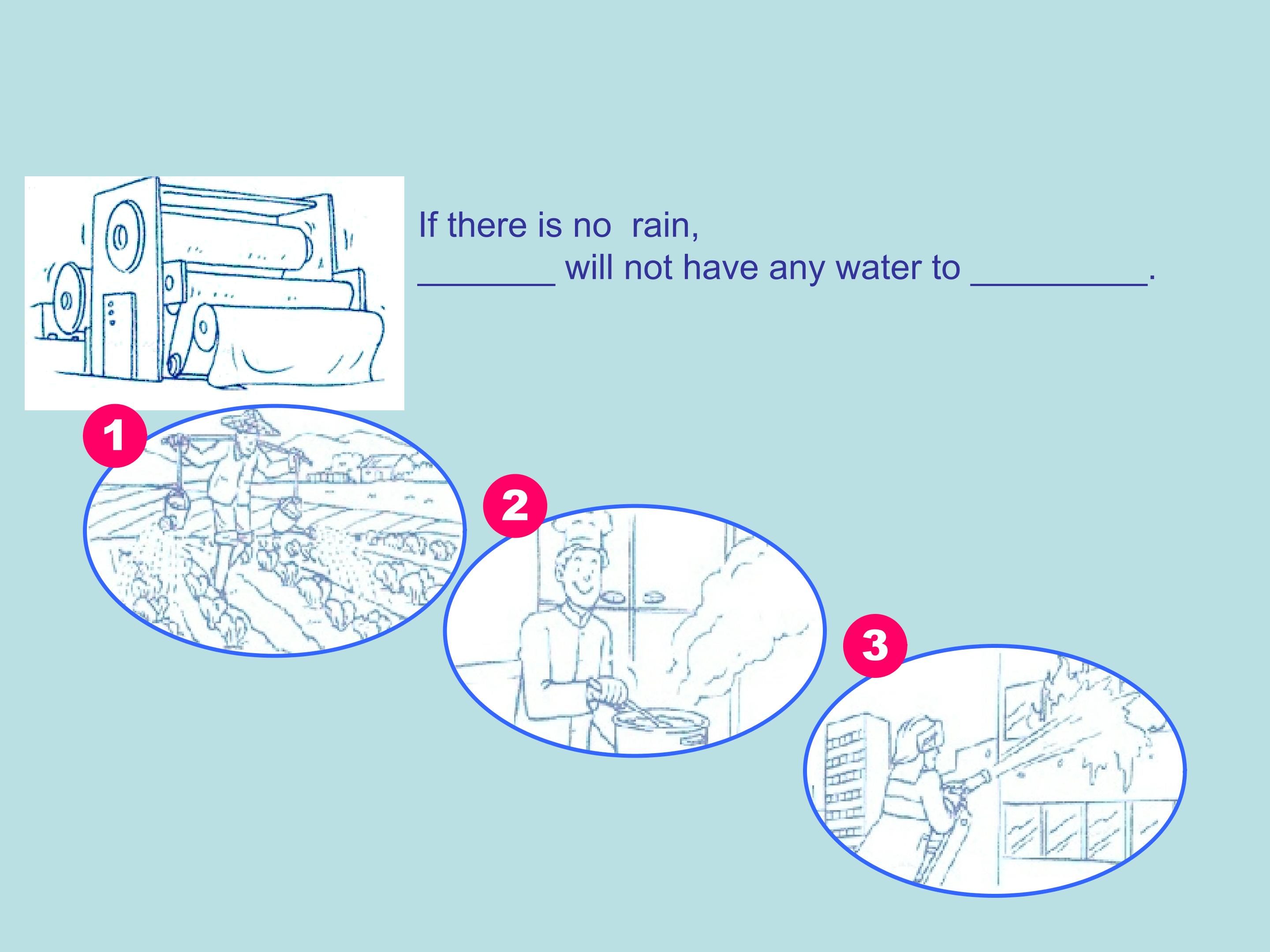 If there is no rain,
_______ will not have any water to _________.

1

2

3