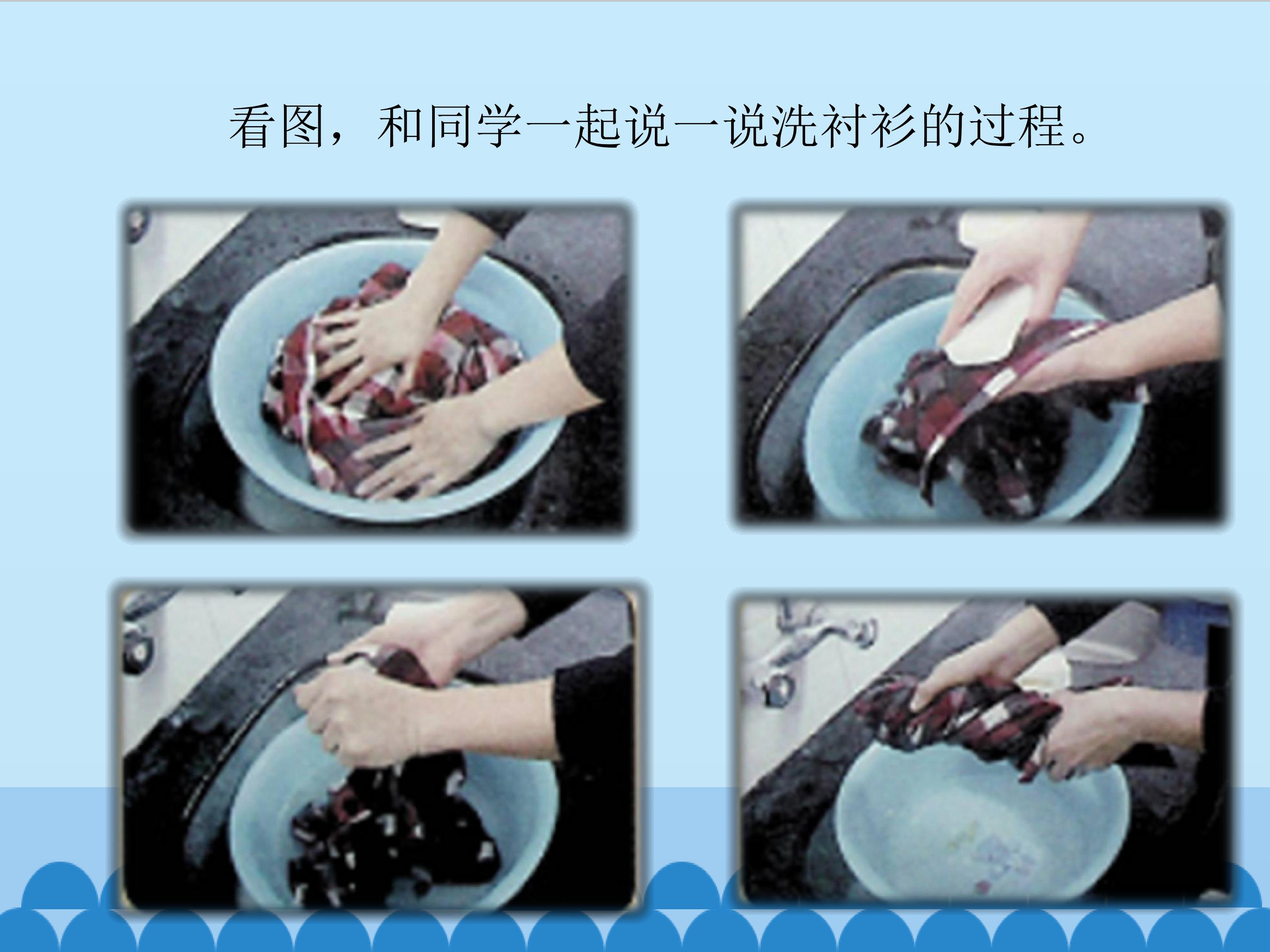 看图，和同学一起说一说洗衬衫的过程。