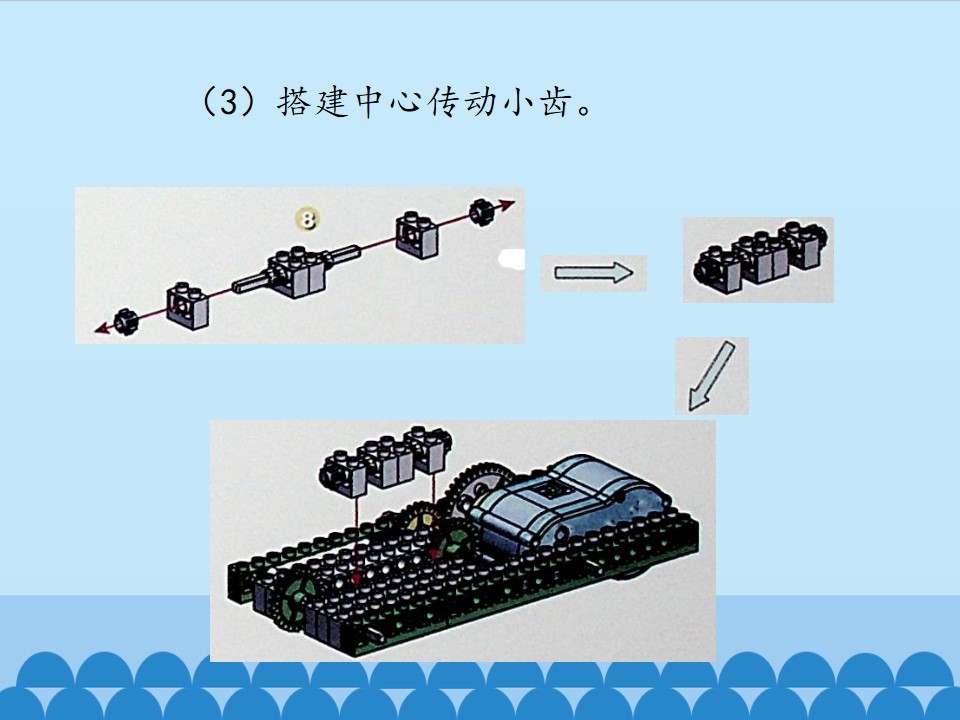 （3）搭建中心传动小齿。

8