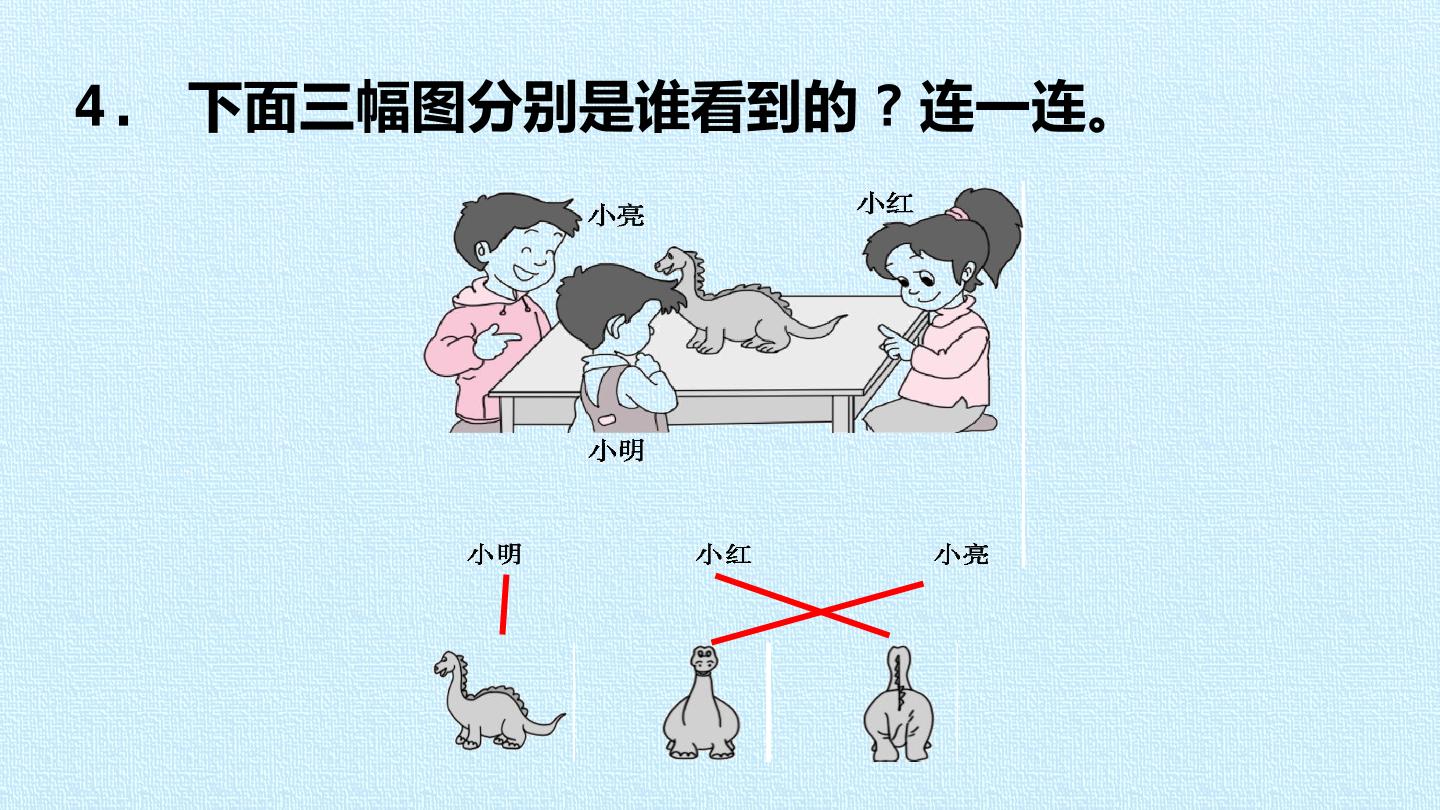 4. 下面三幅图分别是谁看到的？连一连。

小亮

小红

小明

小明 小红 小亮