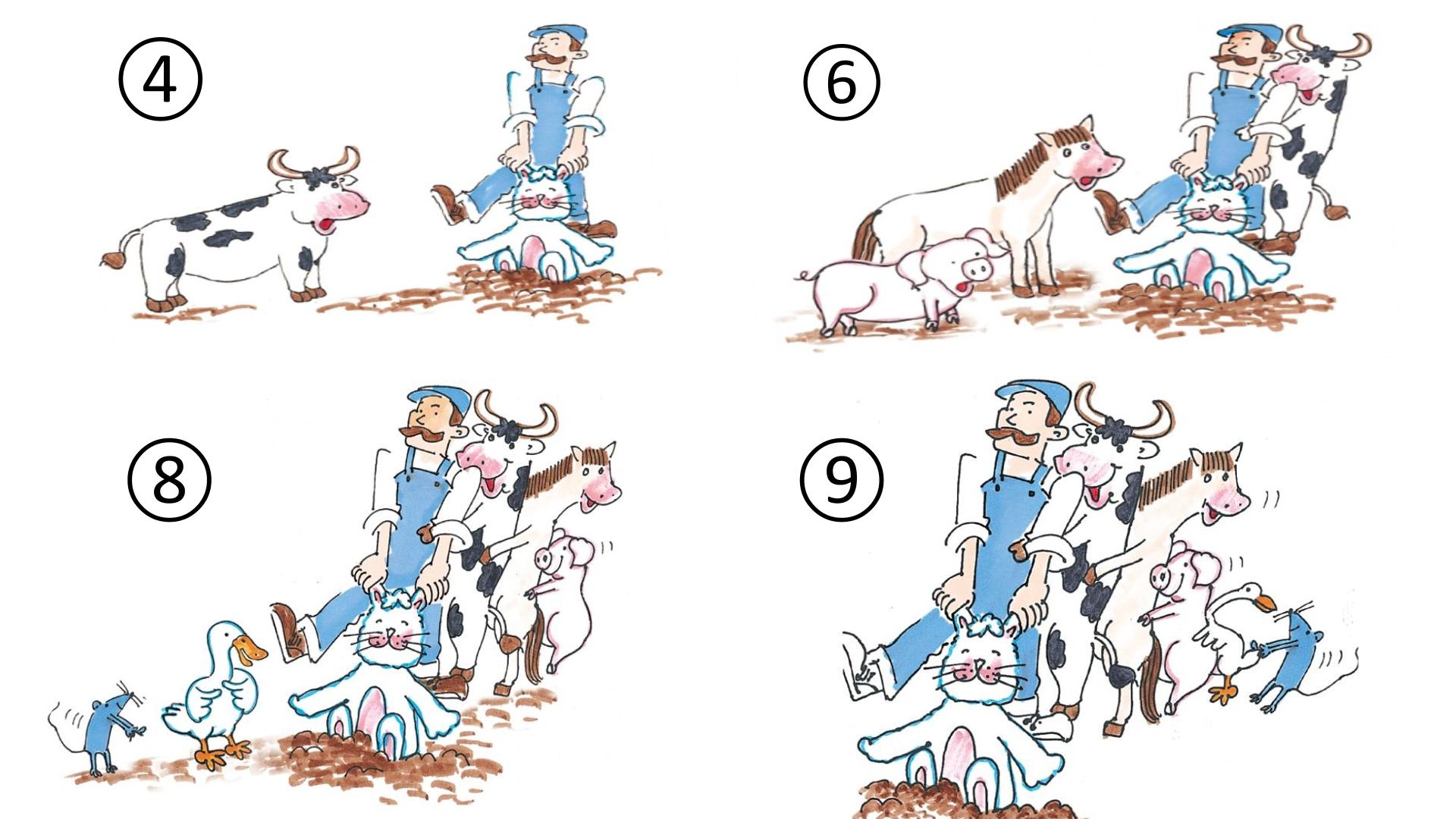 ④

⑥

⑧

⑨