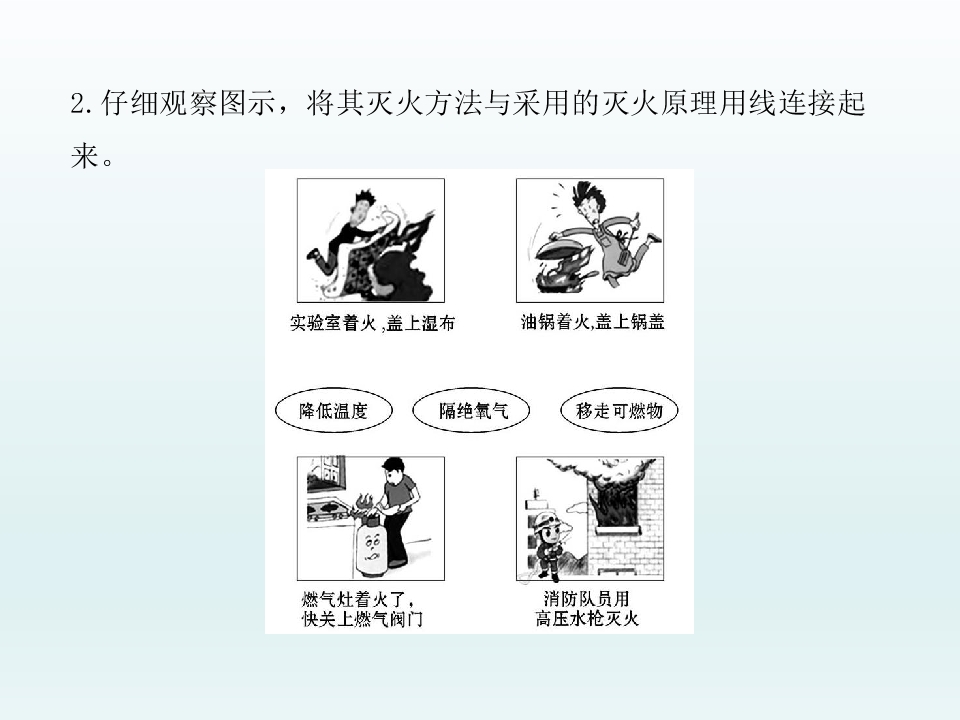 2.仔细观察图示，将其灭火方法与采用的灭火原理用线连接起来。

实验室着火,盖上湿布

油锅着火,盖上锅盖

降低温度

隔绝氧气

移走可燃物

燃气灶着火了，快关上燃气阀门

消防队员用高压水枪灭火