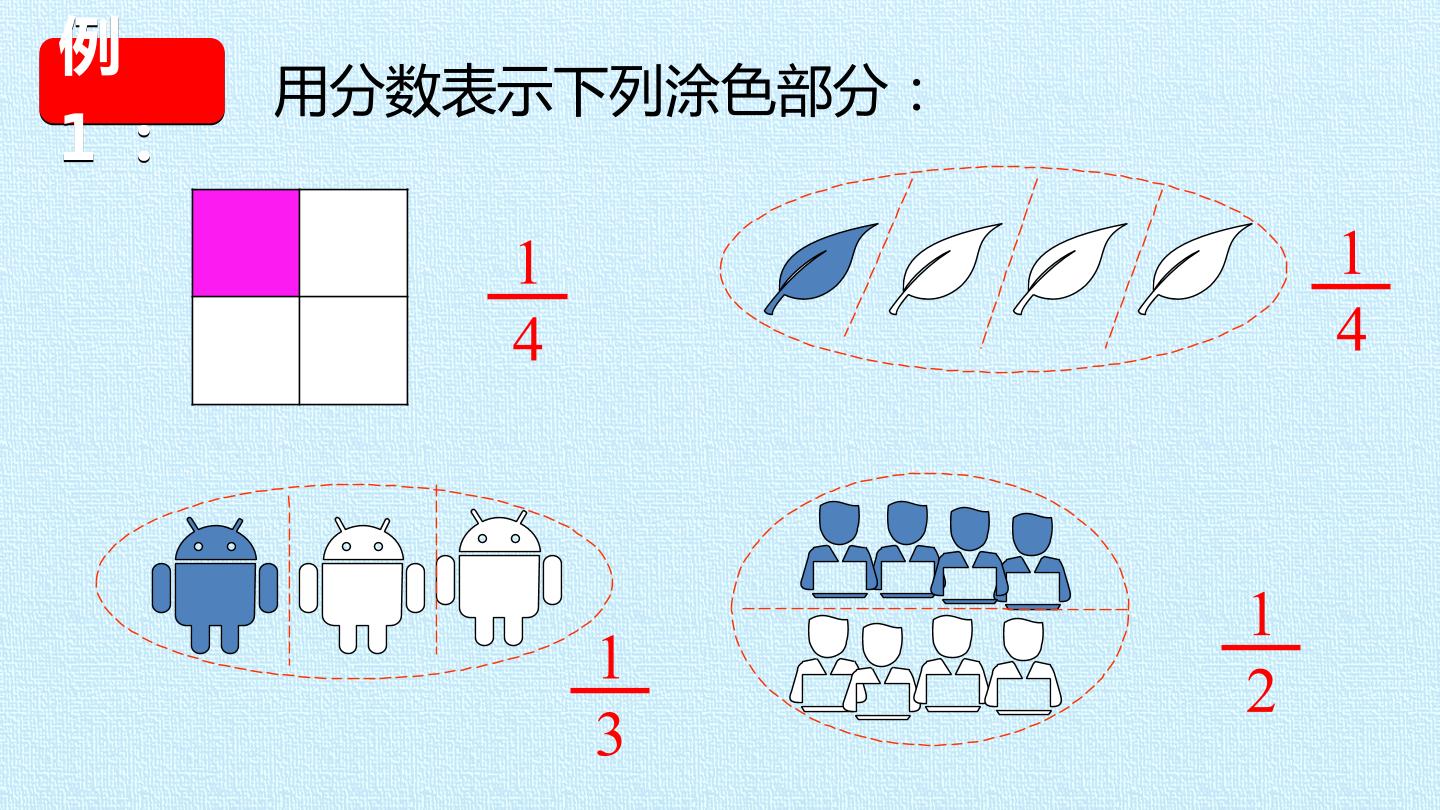 例1：

用分数表示下列涂色部分：

$\frac{1}{4}$

$\frac{1}{4}$

$\frac{1}{3}$

$\frac{1}{2}$