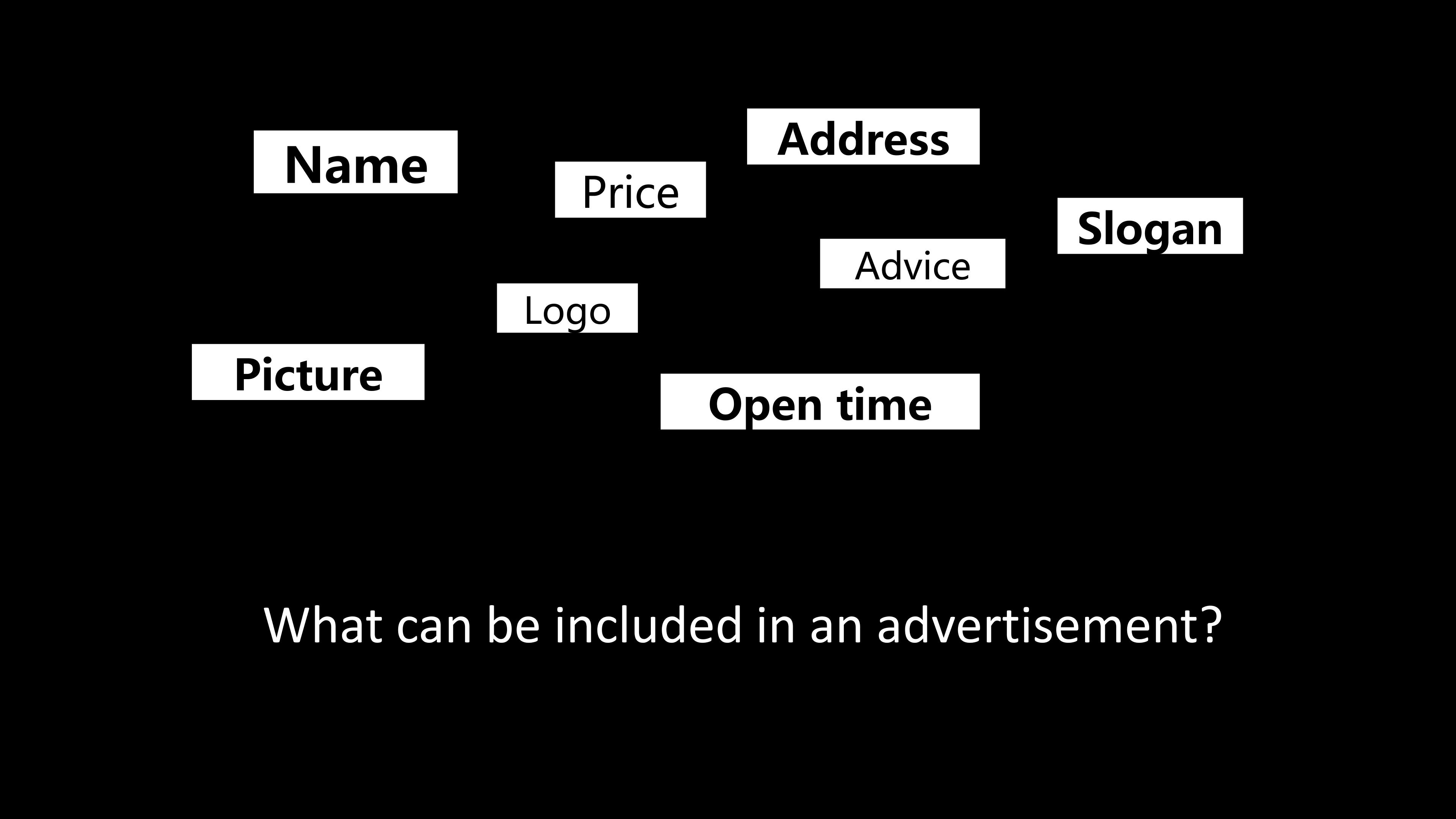 Address

Name

Price

Slogan

Advice

Logo

Picture

Open time

What can be included in an advertisement?