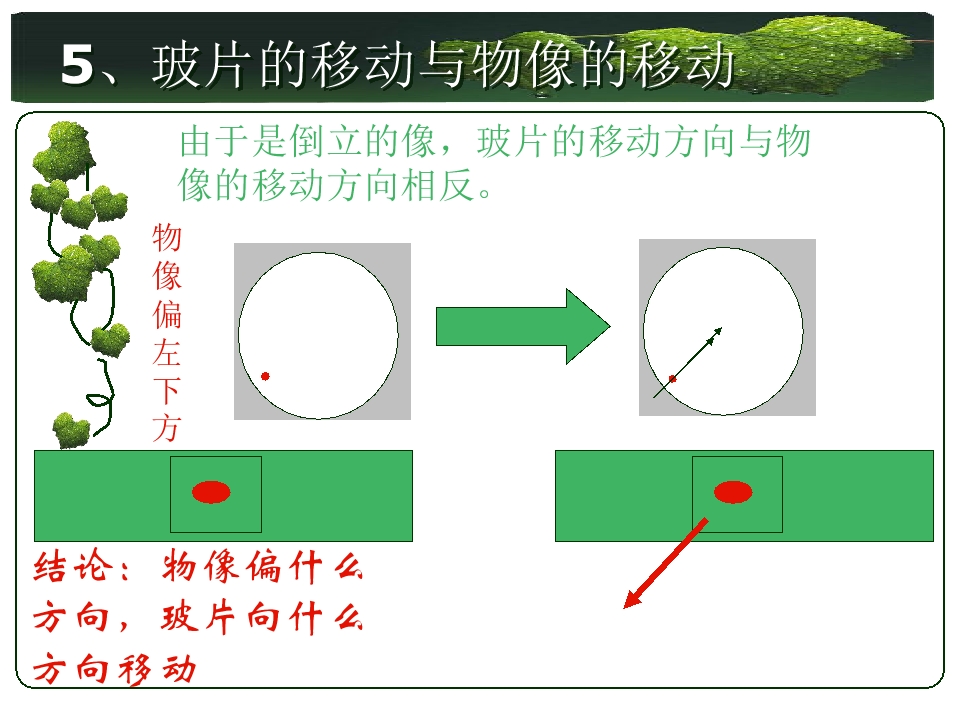 5、玻片的移动与物像的移动

由于是倒立的像，玻片的移动方向与物像的移动方向相反。

物像偏左下方

结论：物像偏什么方向，玻片向什么方向移动