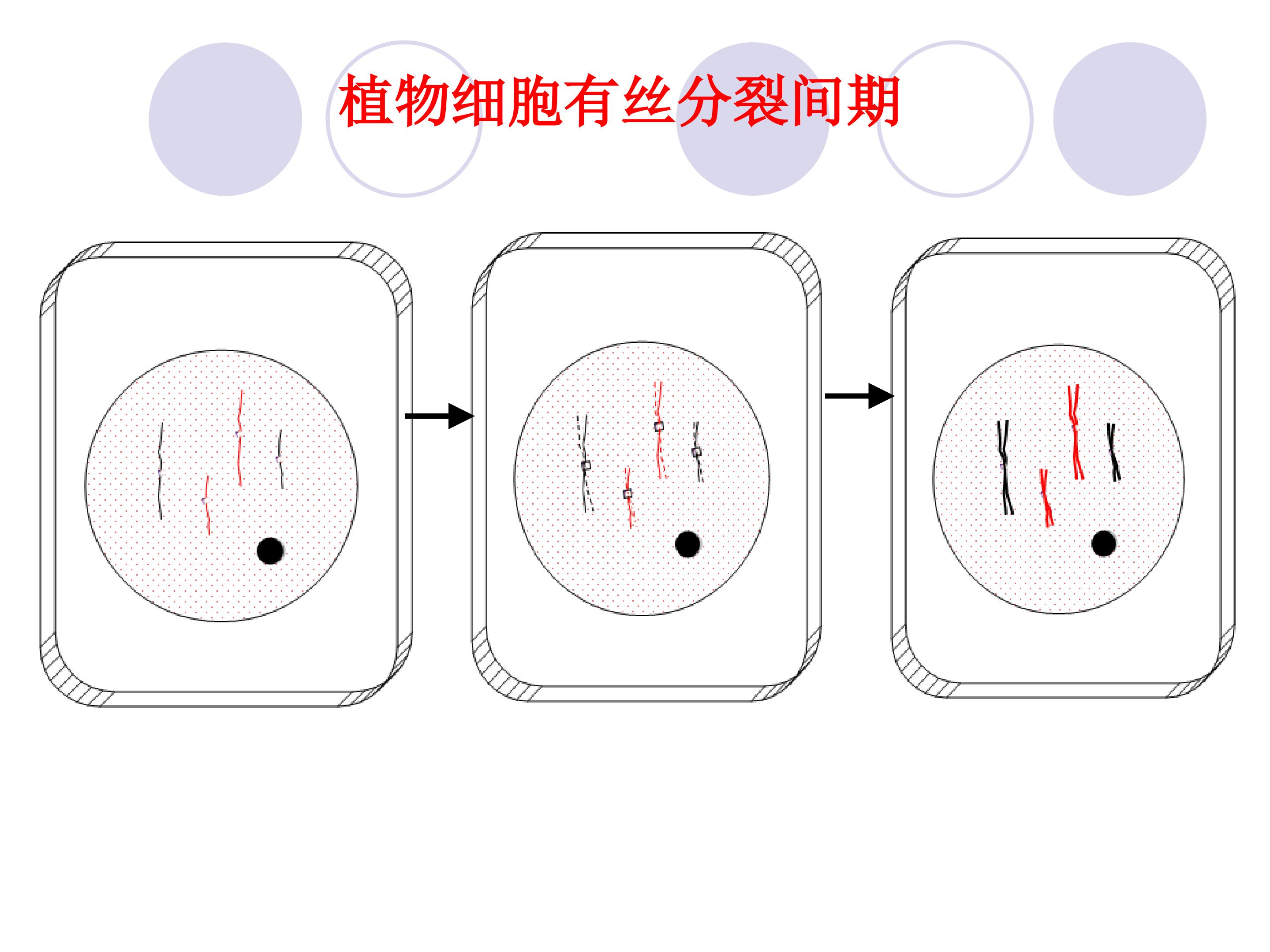 植物细胞有丝分裂间期