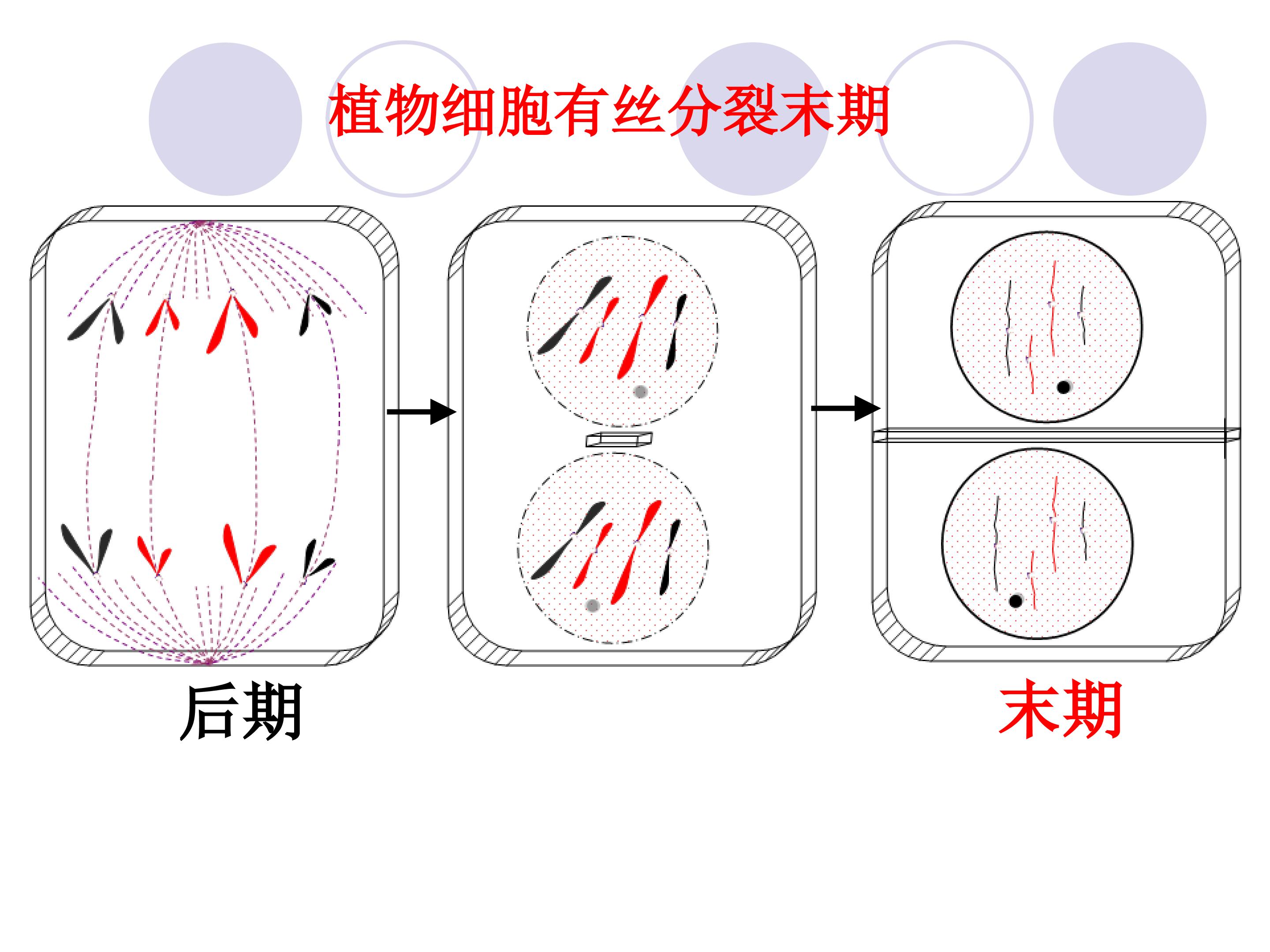 植物细胞有丝分裂末期

后期

末期