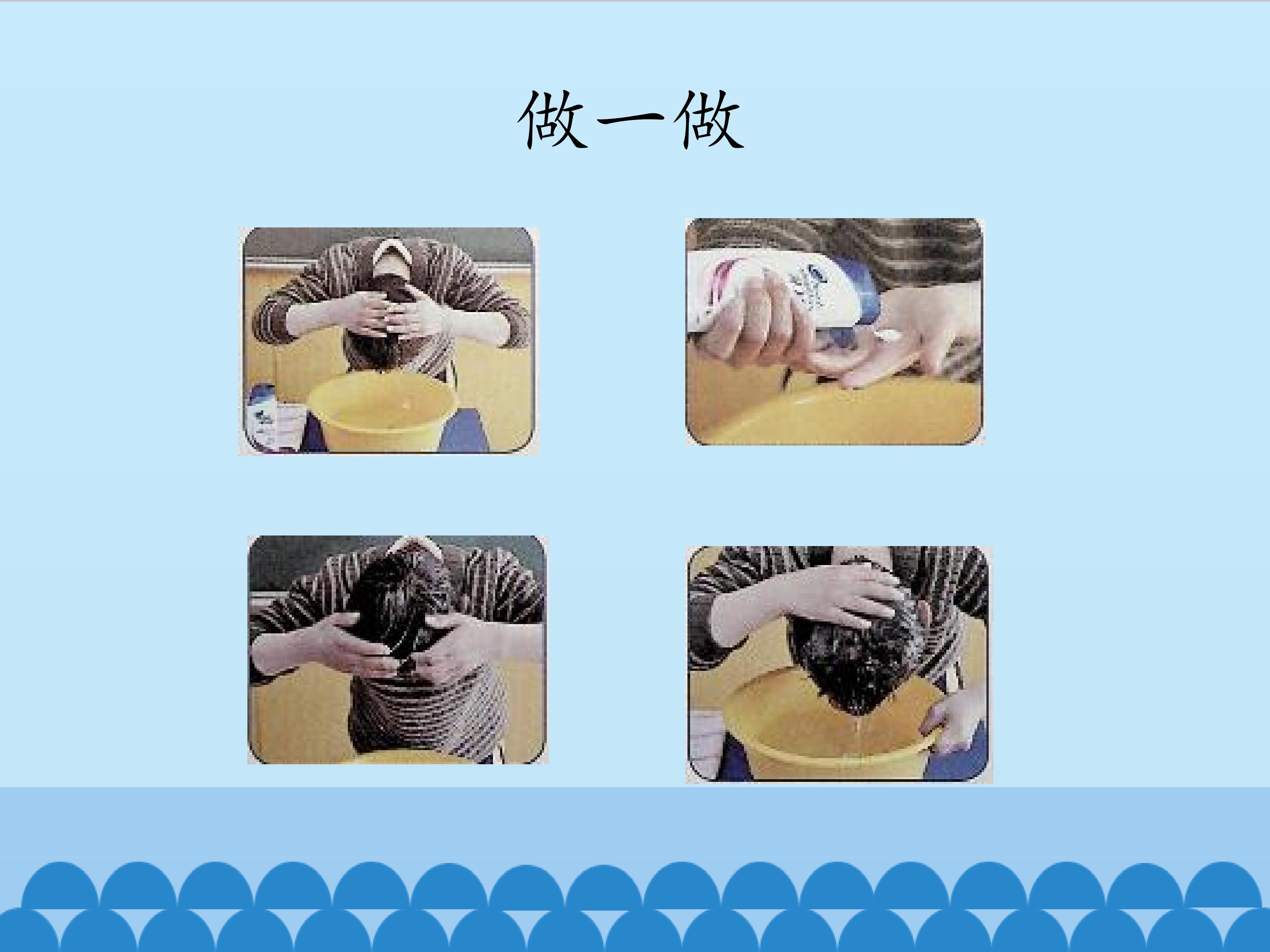 做一做