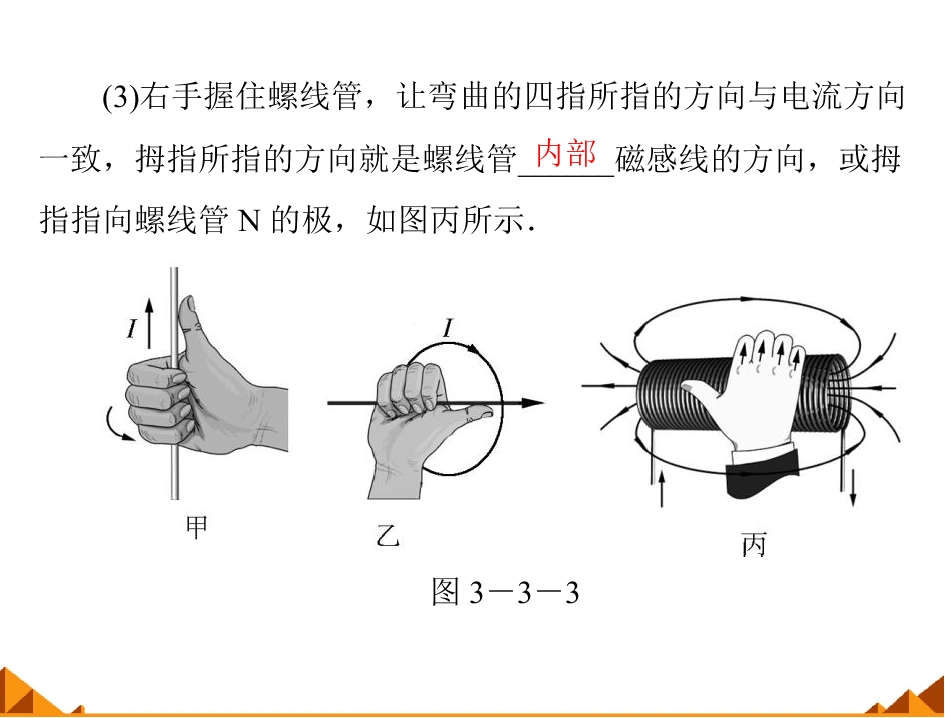 (3)右手握住螺线管，让弯曲的四指所指的方向与电流方向一致，拇指所指的方向就是螺线管内部磁感线的方向，或拇指指向螺线管N的极，如图丙所示.

I

I

甲

乙

丙

图3－3－3