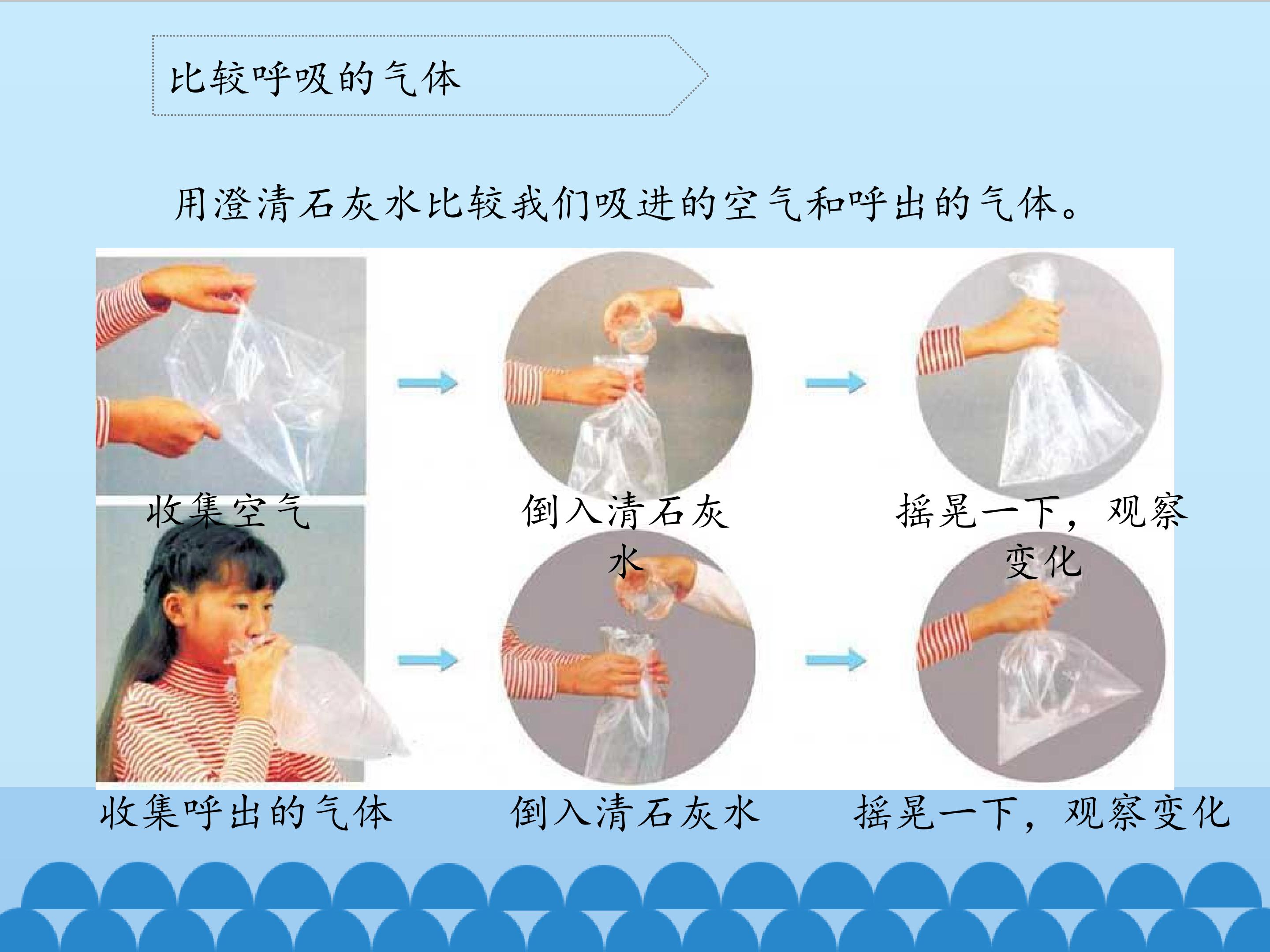 比较呼吸的气体

用澄清石灰水比较我们吸进的空气和呼出的气体。

收集空气

倒入清石灰水

摇晃一下，观察变化

收集呼出的气体

倒入清石灰水

摇晃一下，观察变化