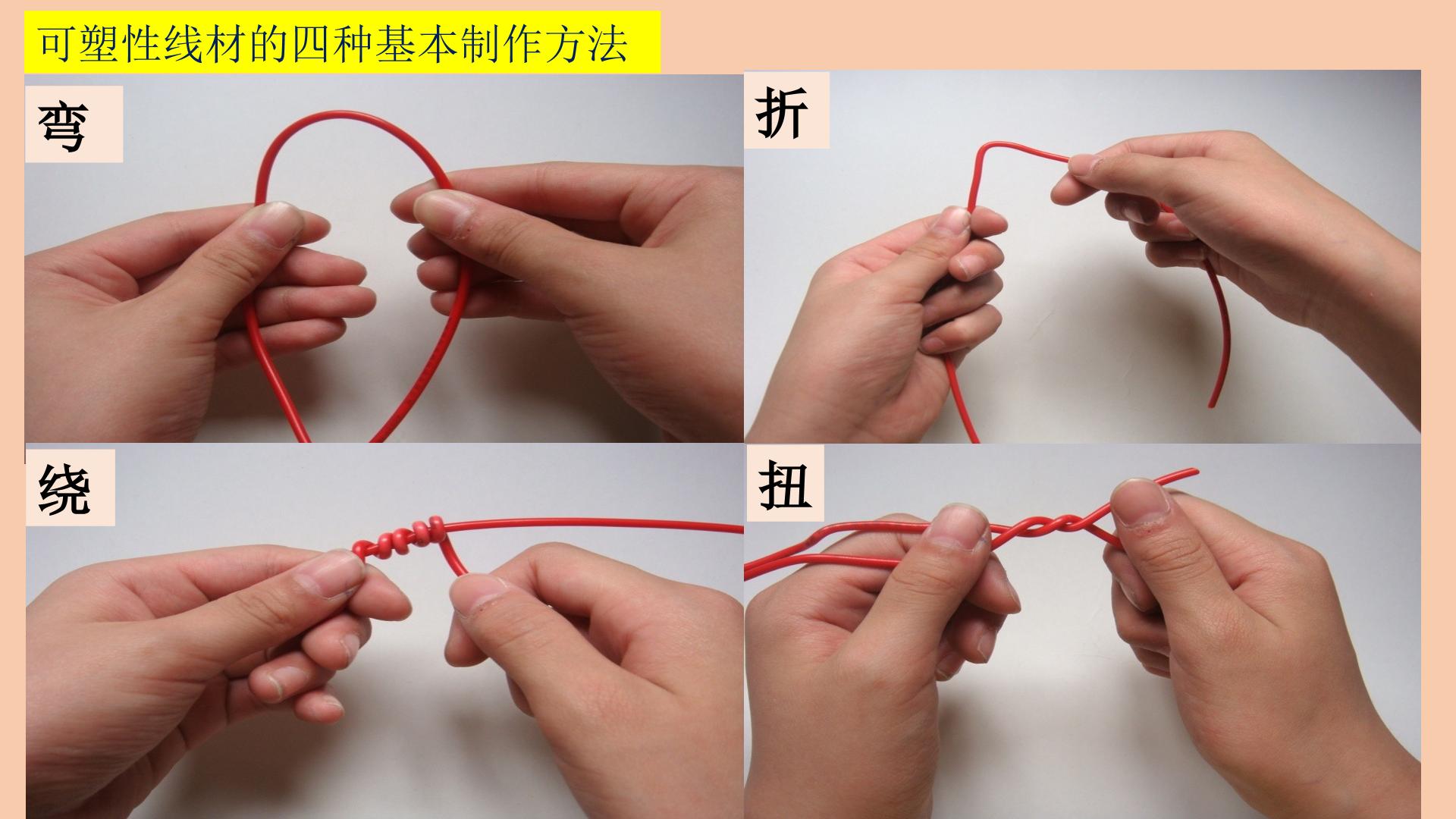 可塑性线材的四种基本制作方法

弯

折

绕

扭