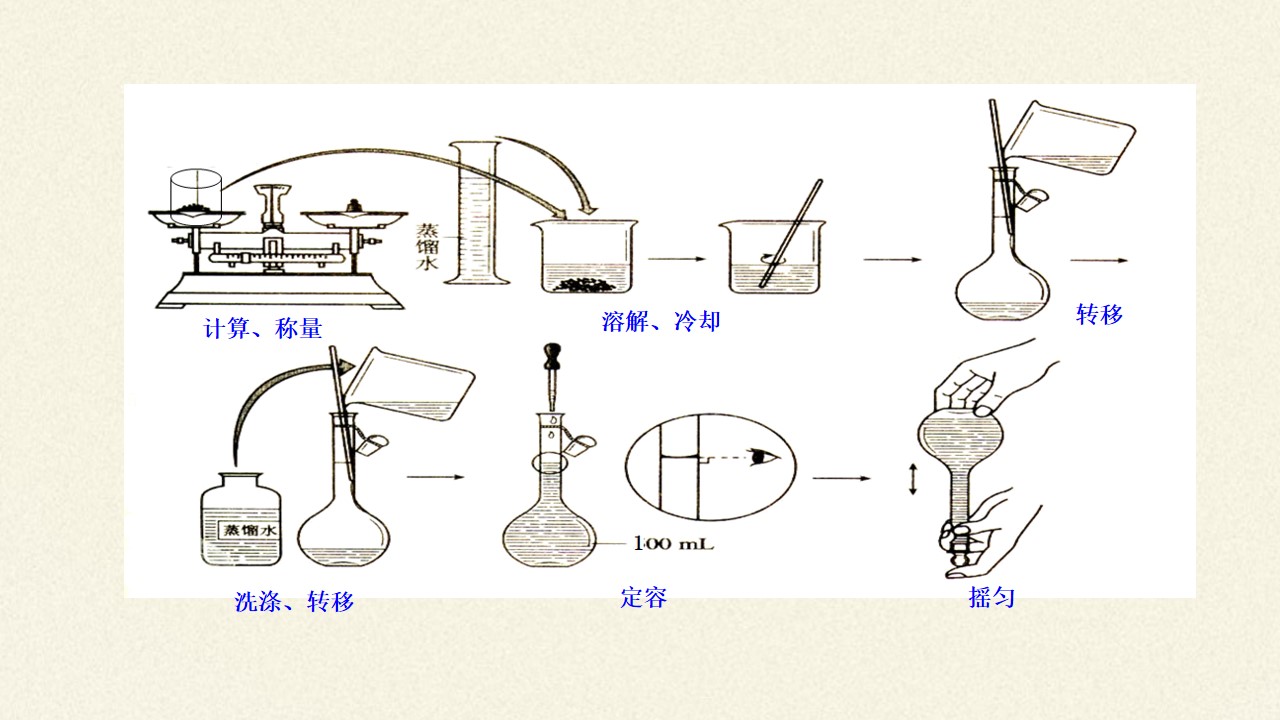 蒸馏水

计算、称量

溶解、冷却

转移

蒸馏水

100 mL

洗涤、转移

定容

摇匀