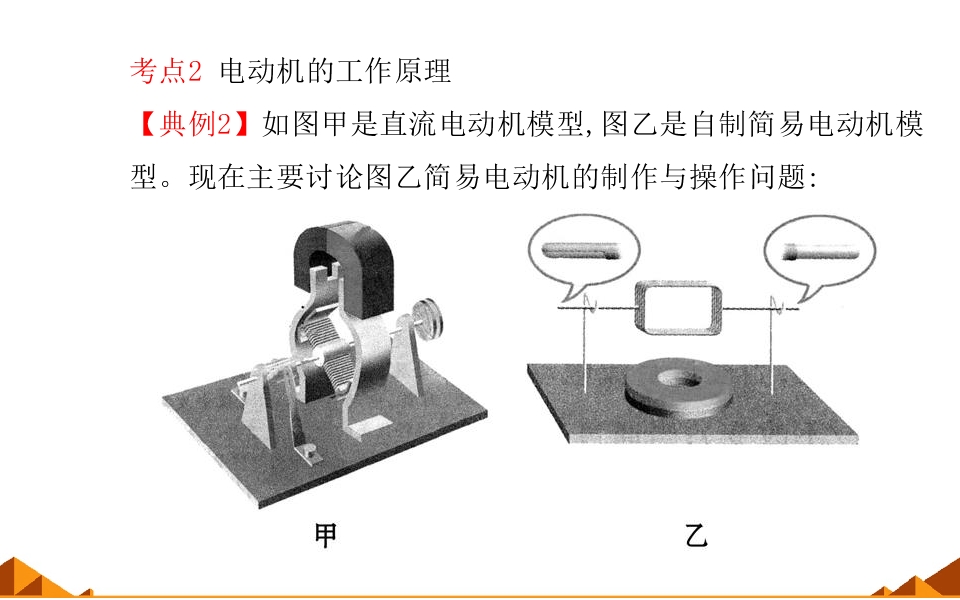 考点2 电动机的工作原理

【典例2】如图甲是直流电动机模型,图乙是自制简易电动机模型。现在主要讨论图乙简易电动机的制作与操作问题:

甲

乙