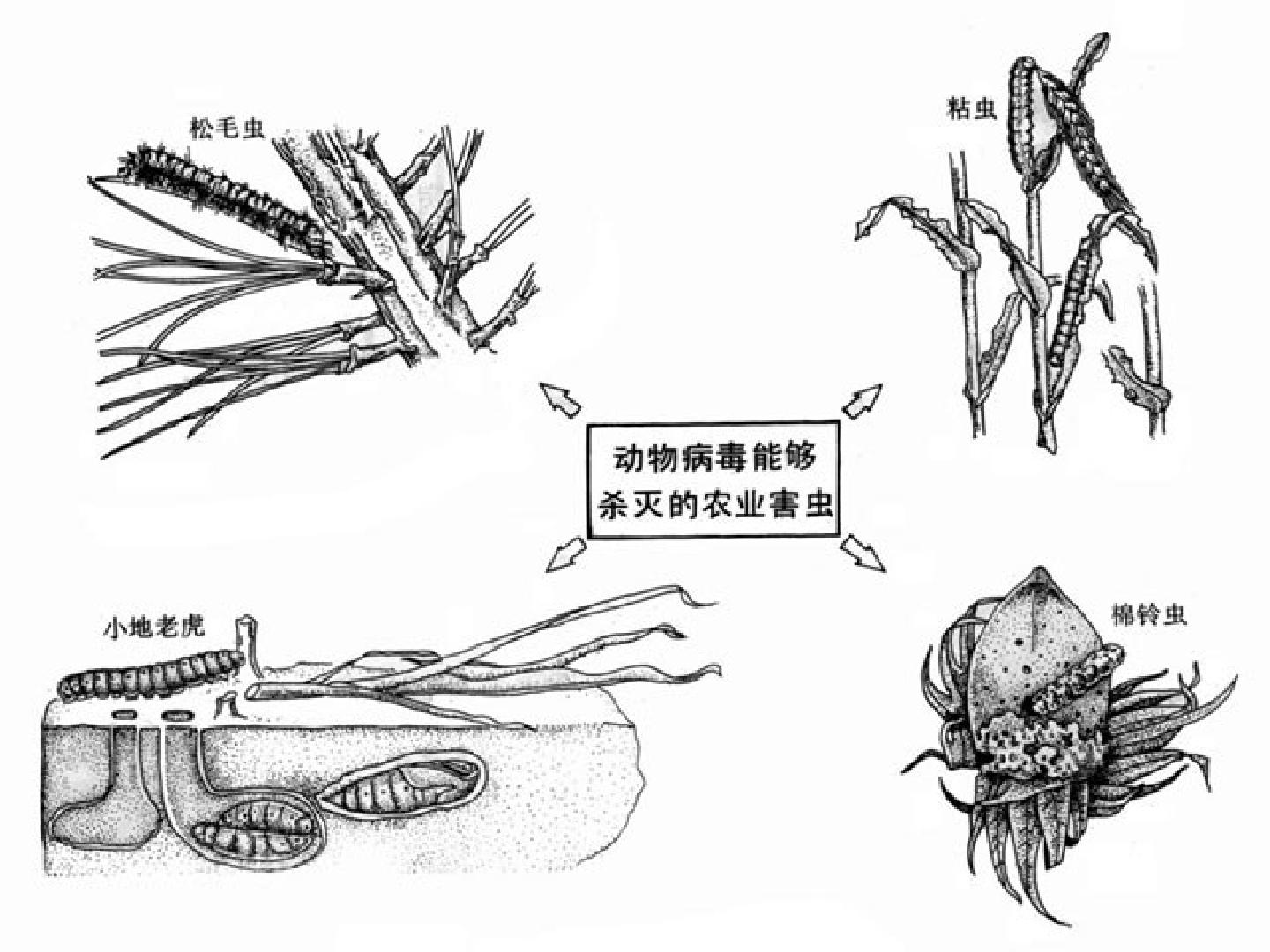 松毛虫

粘虫

动物病毒能够杀灭的农业害虫

小地老虎

棉铃虫