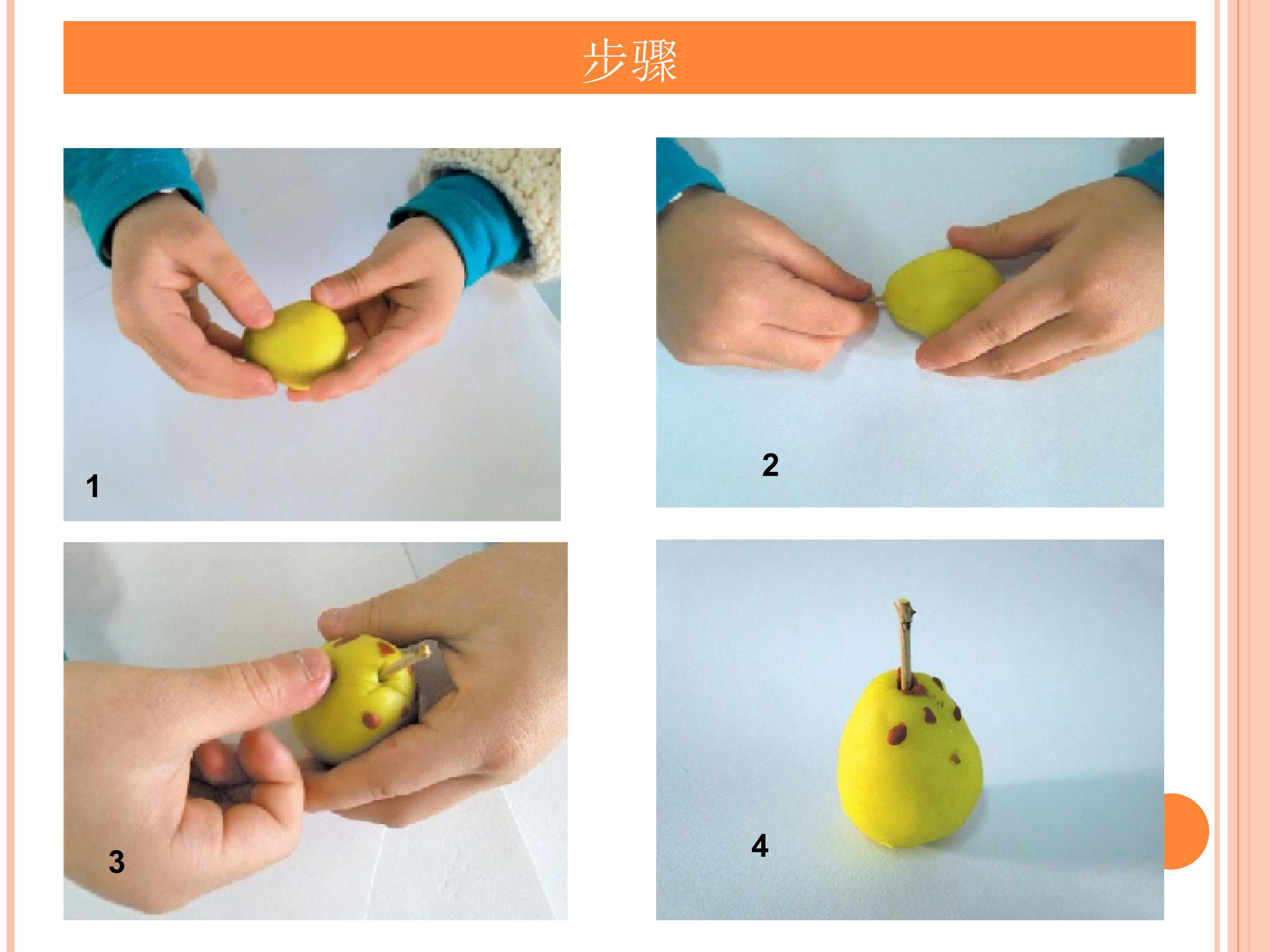 步骤

1

2

3

4