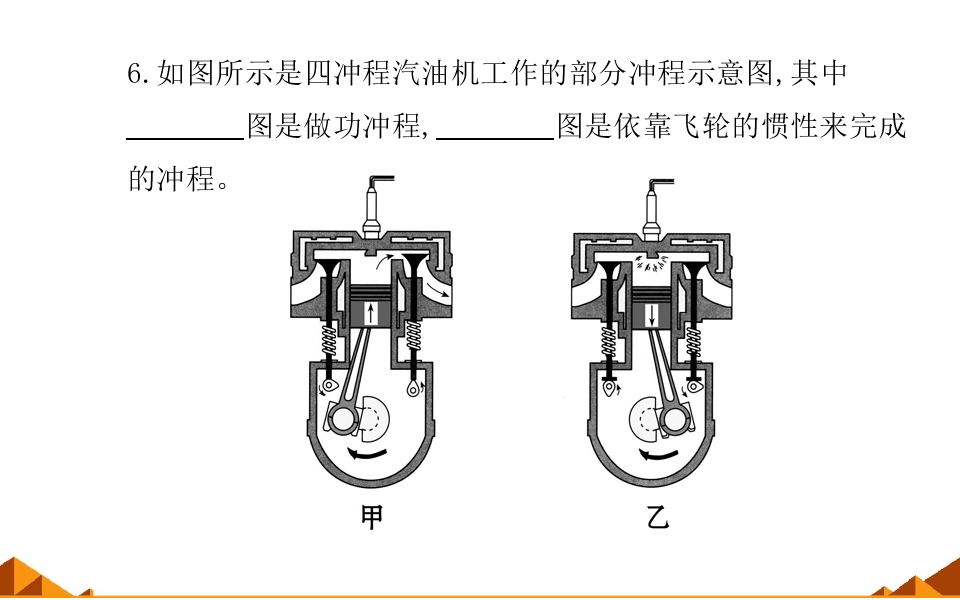 6.如图所示是四冲程汽油机工作的部分冲程示意图,其中________图是做功冲程,________图是依靠飞轮的惯性来完成的冲程。

甲

乙