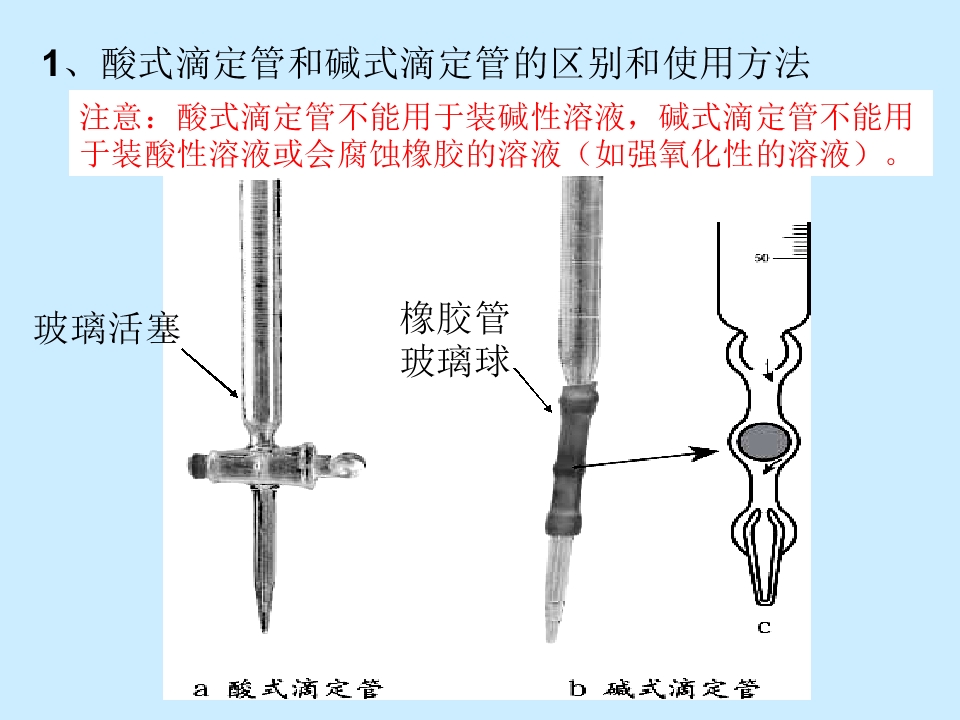 1、酸式滴定管和碱式滴定管的区别和使用方法

注意：酸式滴定管不能用于装碱性溶液，碱式滴定管不能用于装酸性溶液或会腐蚀橡胶的溶液（如强氧化性的溶液）。

玻璃活塞

橡胶管
玻璃球

50

c

a 酸式滴定管

b 碱式滴定管