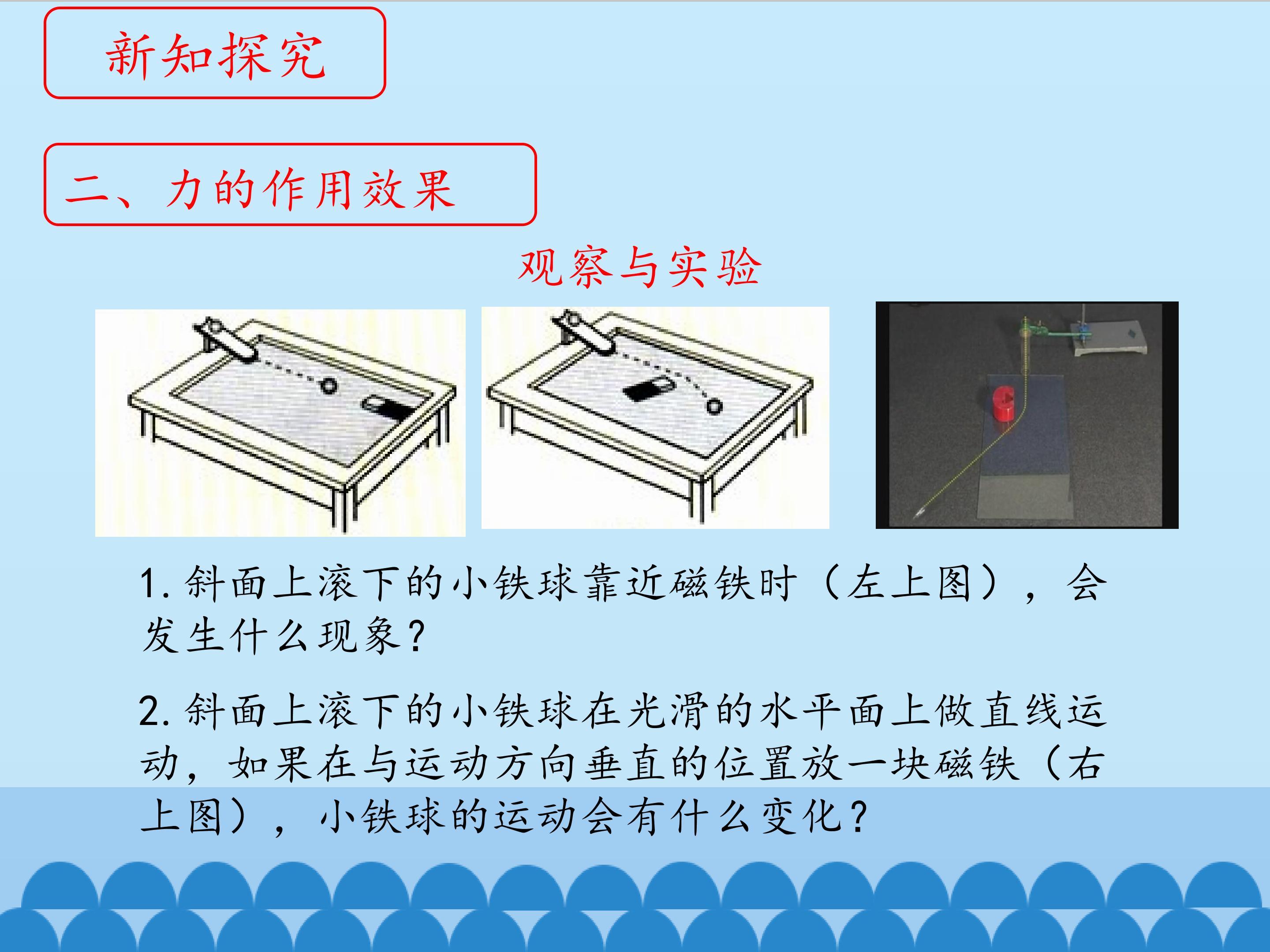 新知探究

二、力的作用效果

观察与实验

1. 斜面上滚下的小铁球靠近磁铁时（左上图），会发生什么现象?

2. 斜面上滚下的小铁球在光滑的水平面上做直线运动，如果在与运动方向垂直的位置放一块磁铁（右上图），小铁球的运动会有什么变化?